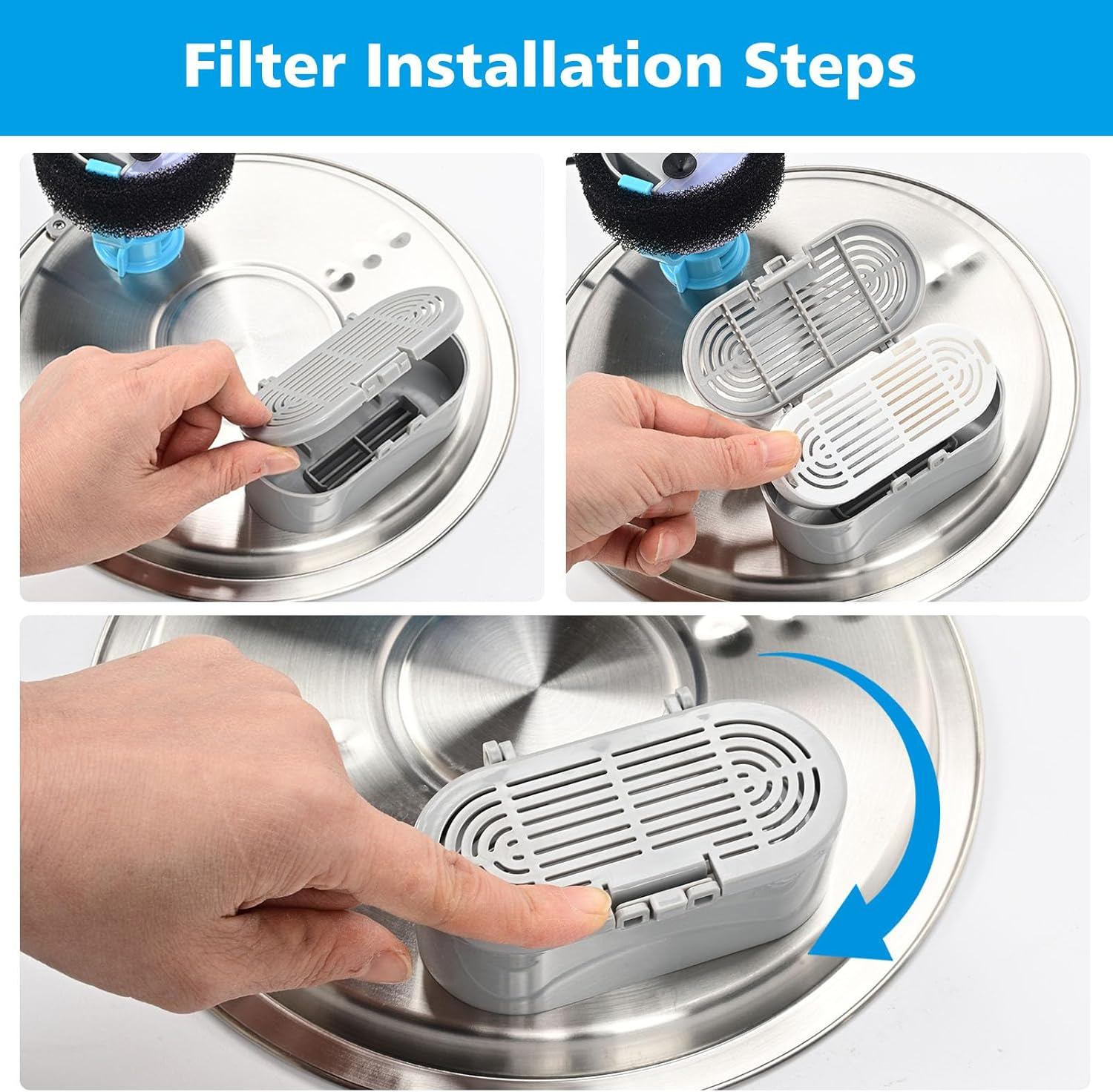 Filter Installation Steps