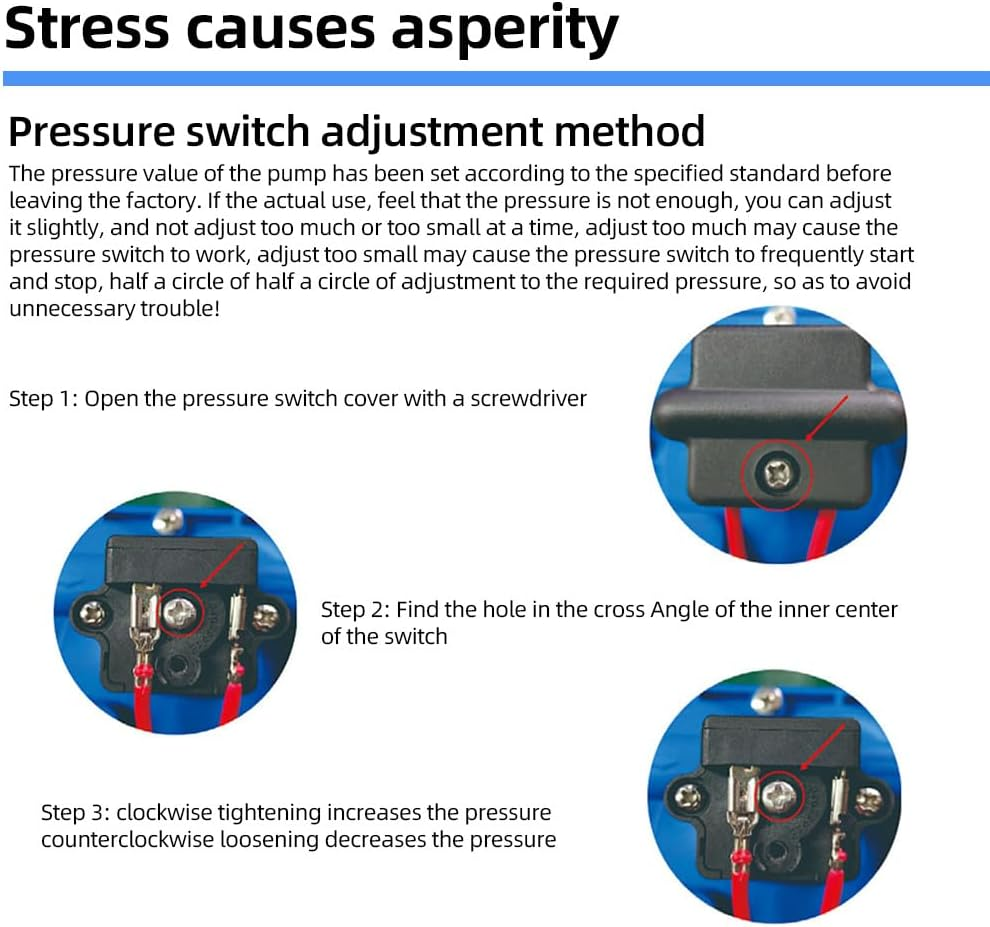 Stress causes asperity

Pressure switch adjustment method

The pressure value of the pump has been set according to the specified standard before leaving the factory. If the actual use, feel that the pressure is not enough, you can adjust it slightly, and not adjust too much or too small at a time, adjust too much may cause the pressure switch to work, adjust too small may cause the pressure switch to frequently start and stop, half a circle of half a circle of adjustment to the required pressure, so as to avoid unnecessary trouble!

Step 1: Open the pressure switch cover with a screwdriver

Step 2: Find the hole in the cross Angle of the inner center of the switch

Step 3: clockwise tightening increases the pressure counterclockwise loosening decreases the pressure