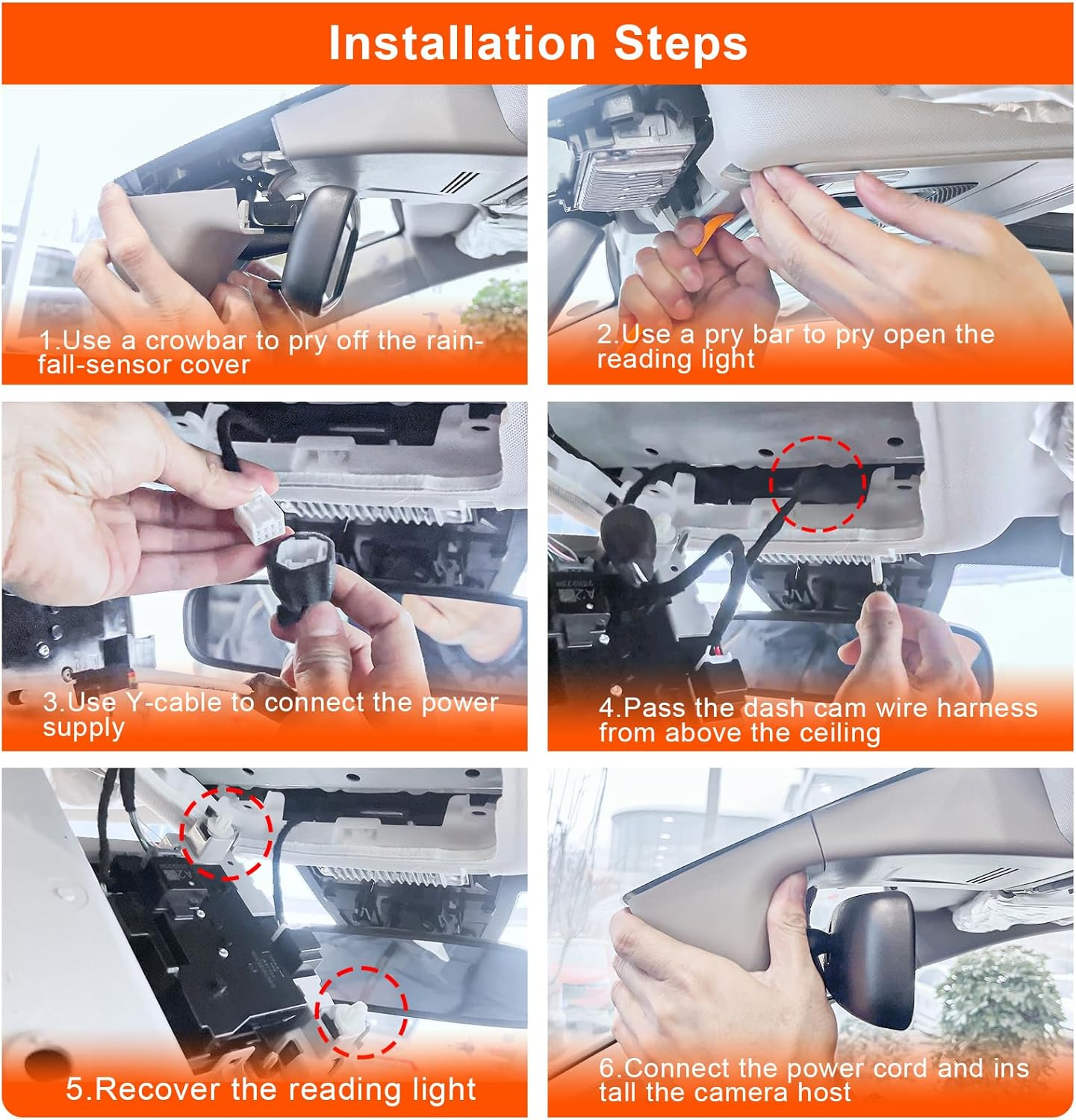 Installation Steps

1.Use a crowbar to pry off the rainfall-sensor cover

2.Use a pry bar to pry open the reading light

3.Use Y-cable to connect the power supply

4.Pass the dash cam wire harness from above the ceiling

5.Recover the reading light

6.Connect the power cord and ins tall the camera host