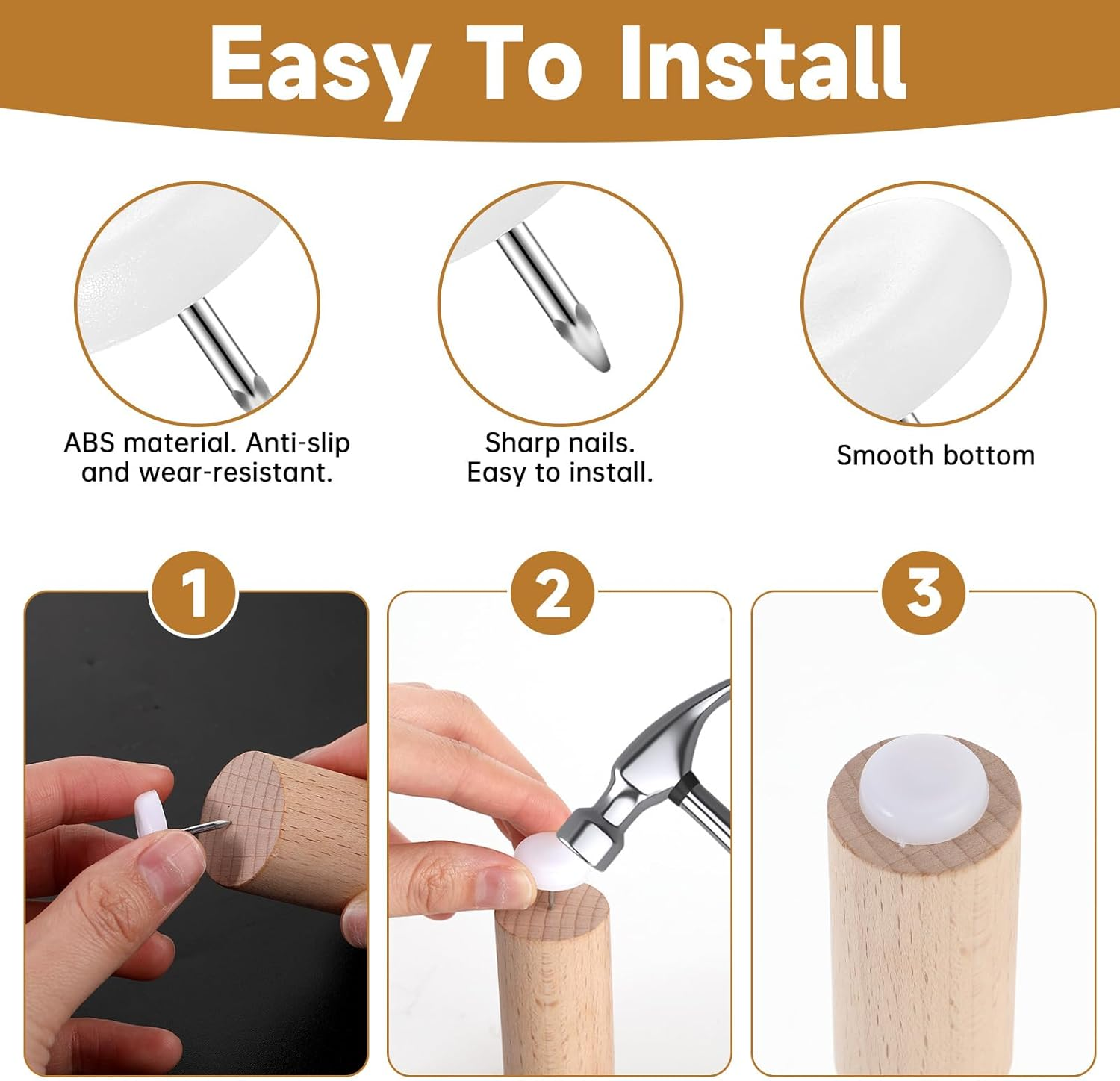 Easy To Install

ABS material. Anti-slip and wear-resistant.

Sharp nails. Easy to install.

Smooth bottom

1

2

3