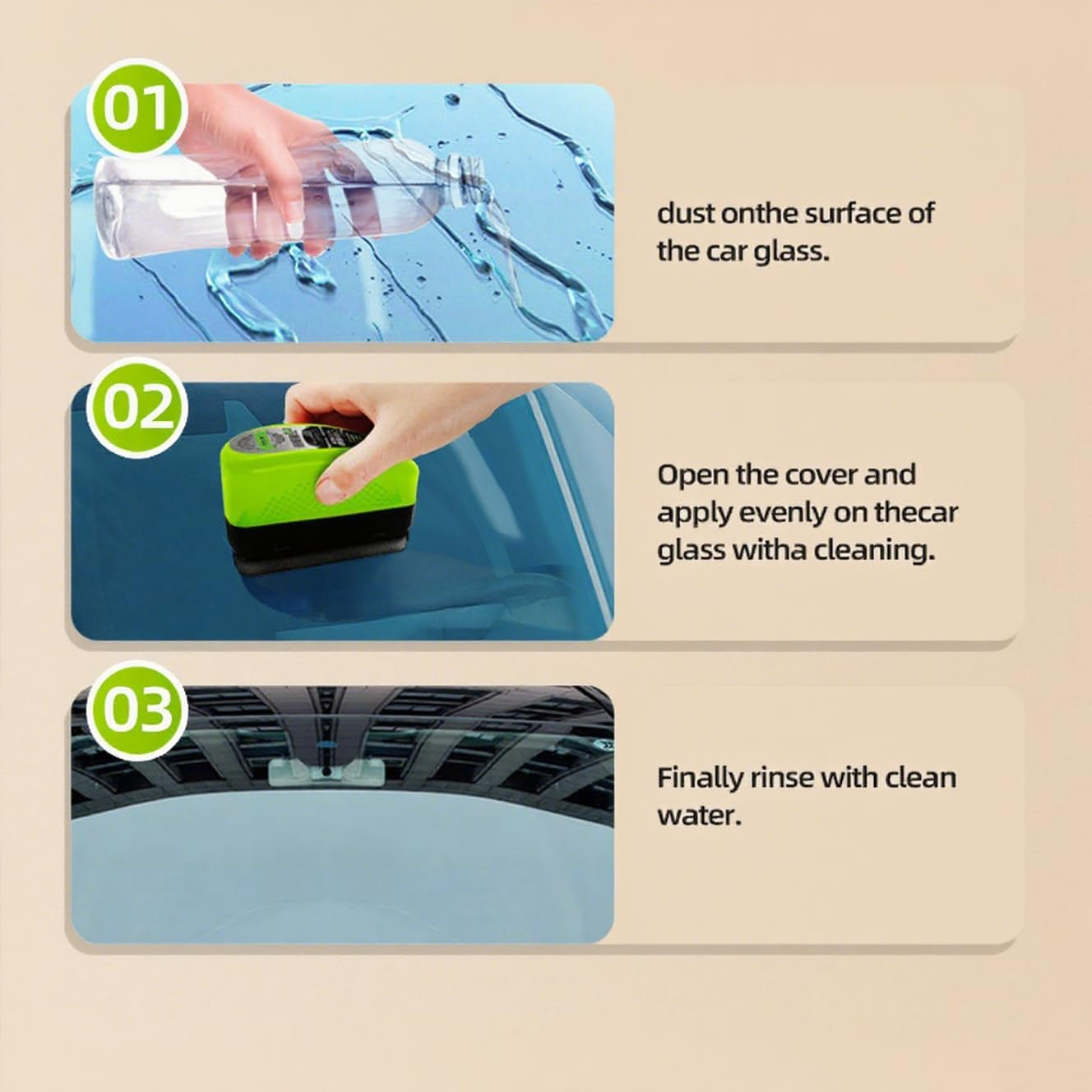 01

dust onthe surface of the car glass.

02

Open the cover and apply evenly on thecar glass witha cleaning.

03

Finally rinse with clean water.