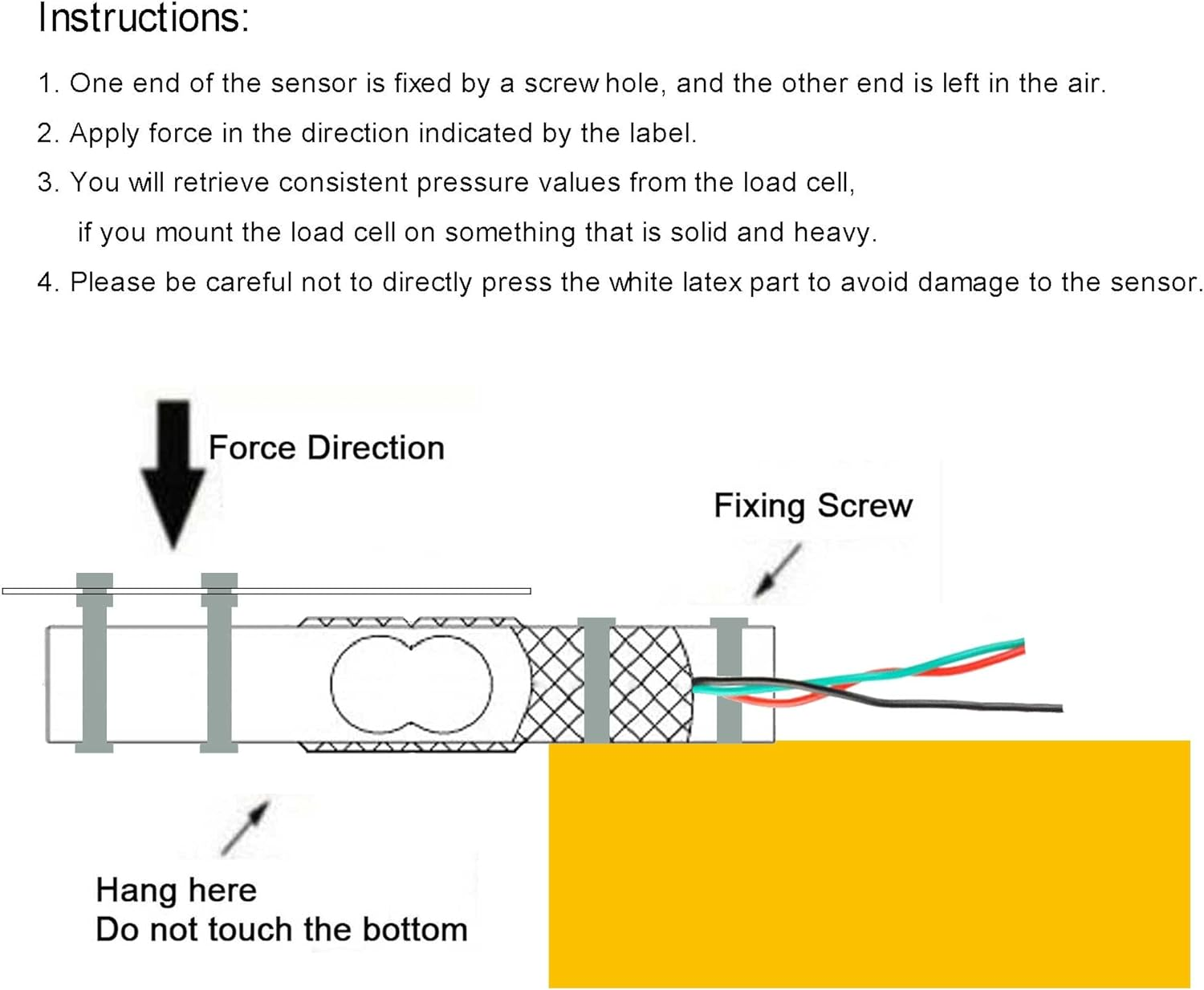 Instructions:

1. One end of the sensor is fixed by a screw hole, and the other end is left in the air.

2. Apply force in the direction indicated by the label.

3. You will retrieve consistent pressure values from the load cell, if you mount the load cell on something that is solid and heavy.

4. Please be careful not to directly press the white latex part to avoid damage to the sensor.

Force Direction

Fixing Screw

Hang here
Do not touch the bottom