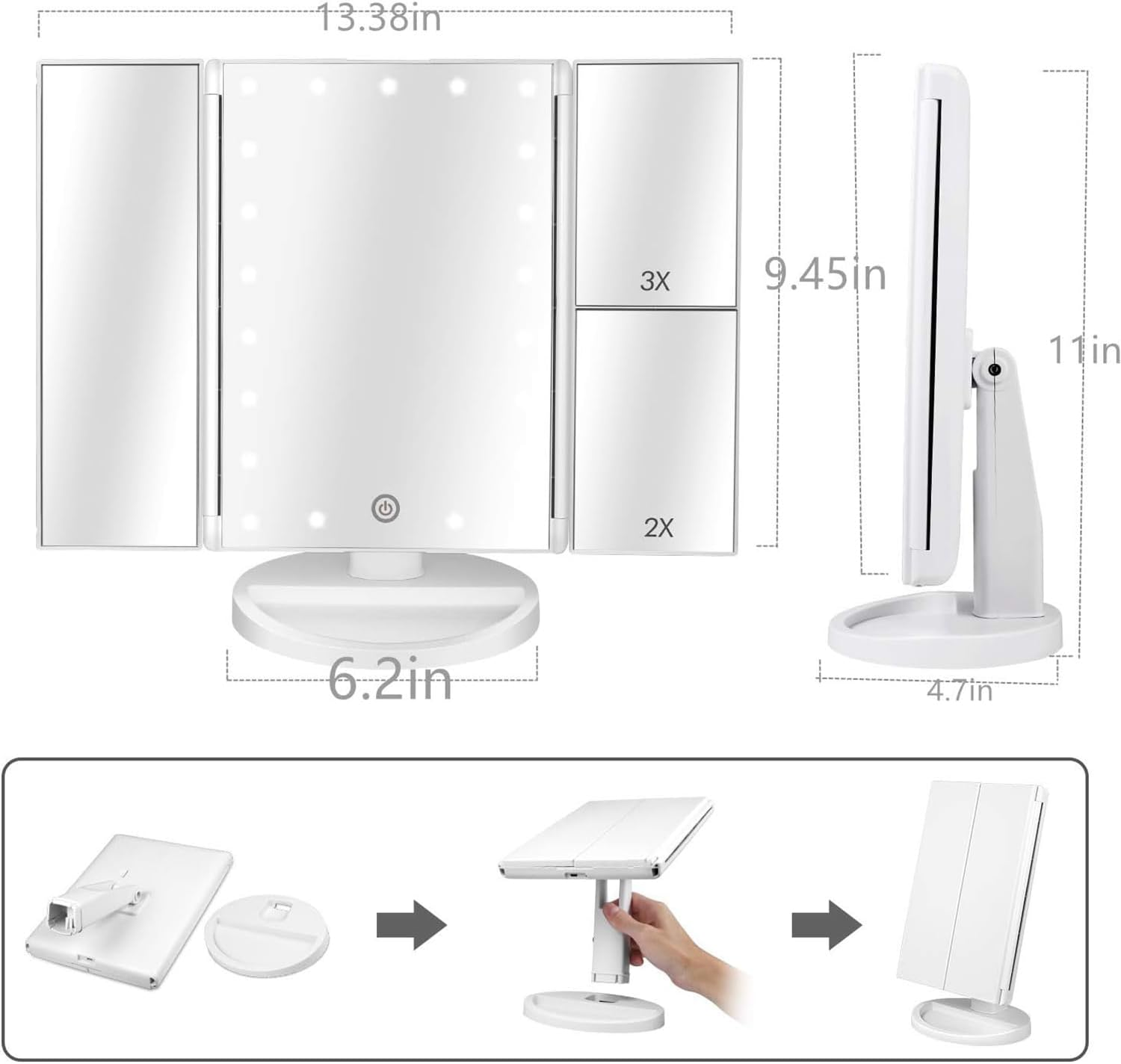 13.38in

3X

9.45in

11in

2X

6.2in

4.7in