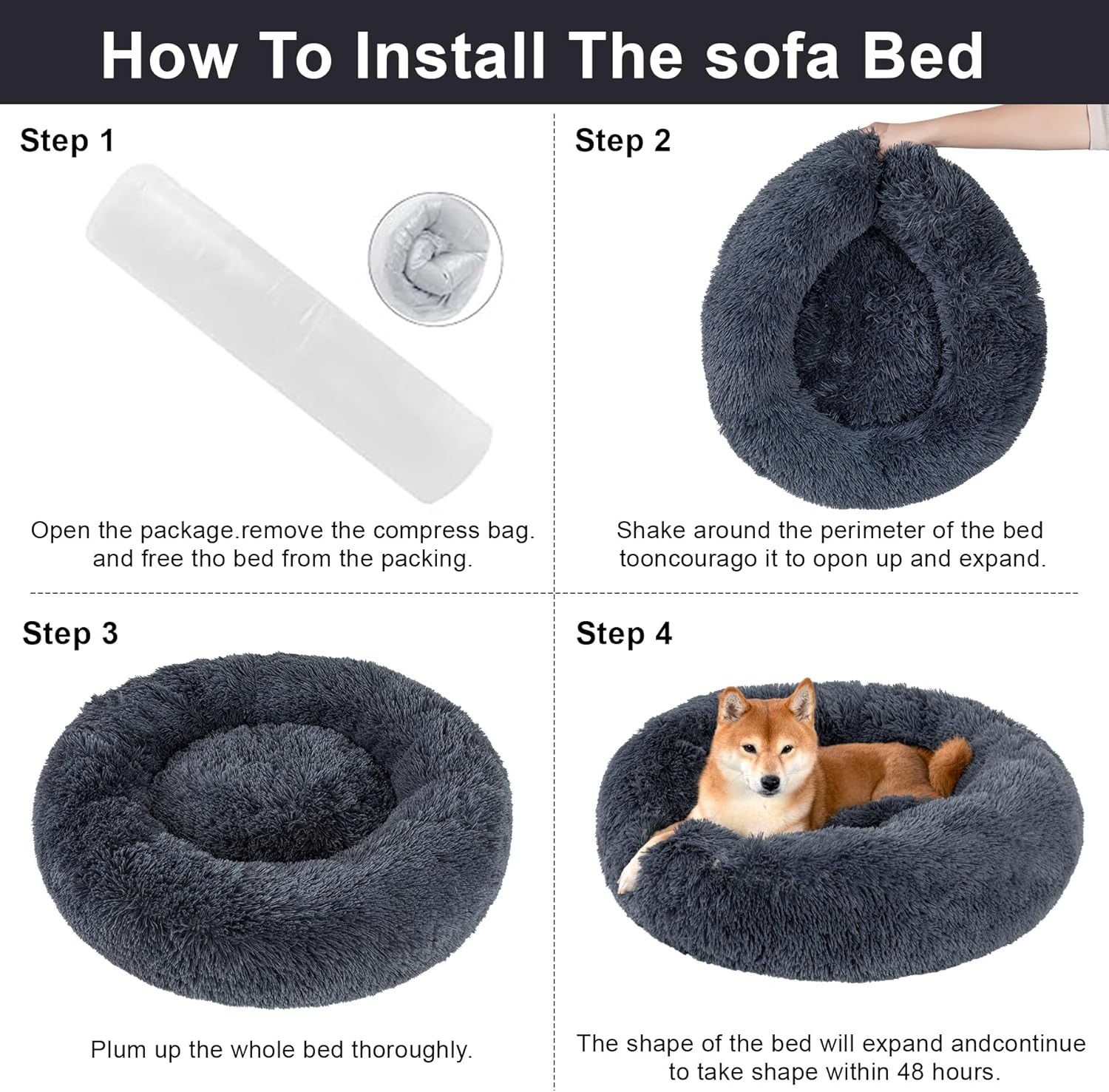 How To Install The sofa Bed

Step 1

Open the package.remove the compress bag. and free tho bed from the packing.

Step 2

Shake around the perimeter of the bed tooncourago it to opon up and expand.

Step 3

Plum up the whole bed thoroughly.

Step 4

The shape of the bed will expand andcontinue to take shape within 48 hours.