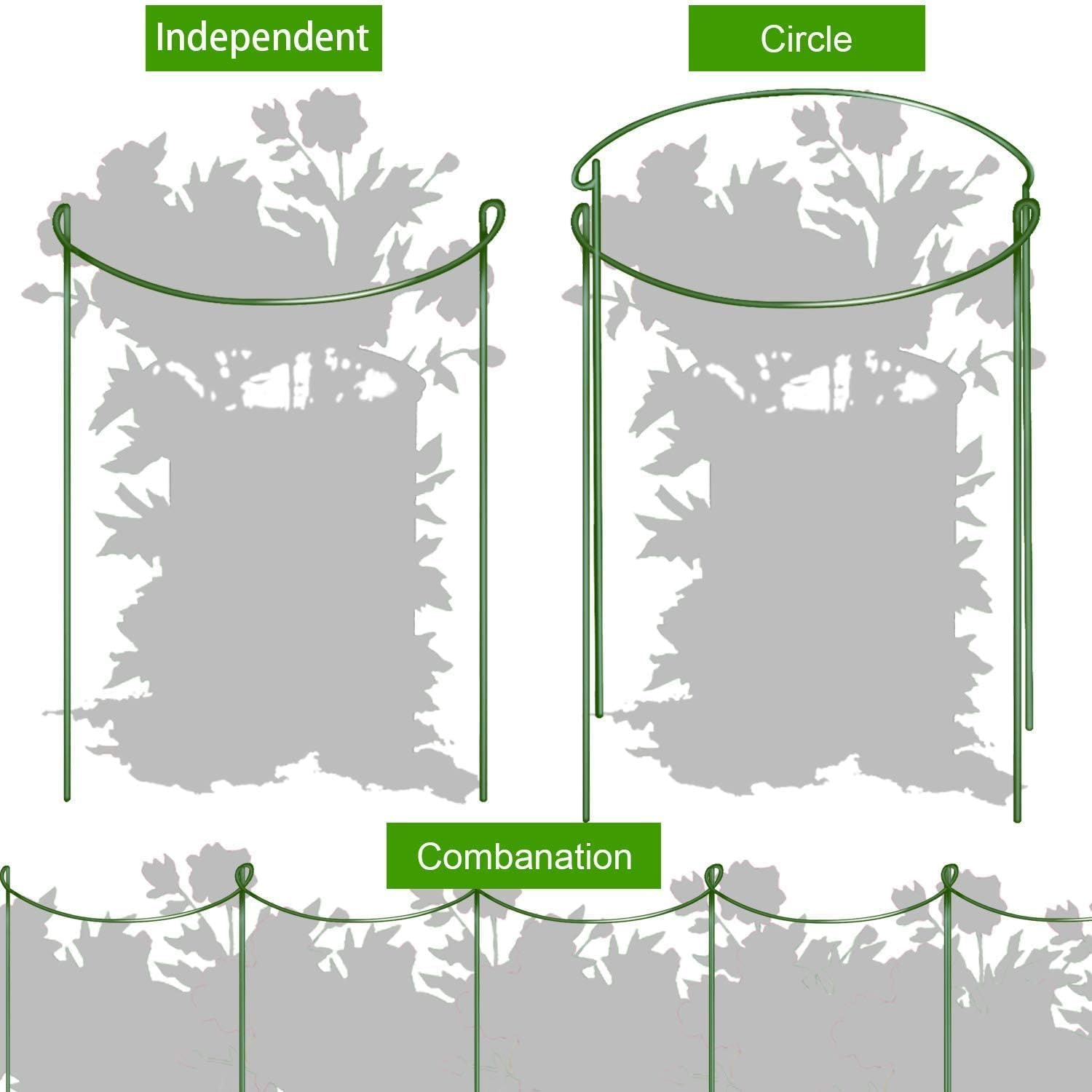 Independent

Circle

Combanation