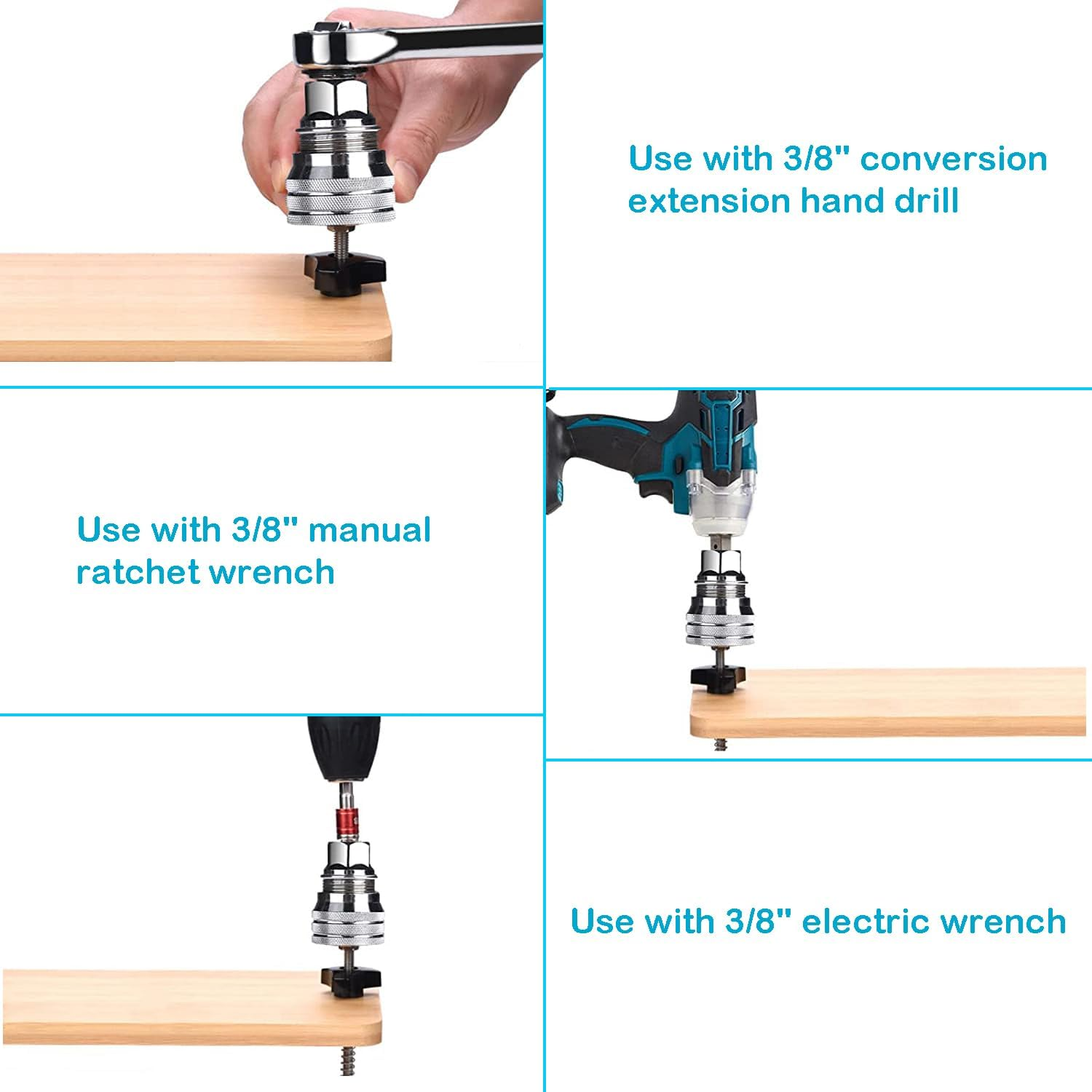 Use with 3/8" conversion extension hand drill

Use with 3/8" manual ratchet wrench

Use with 3/8" electric wrench