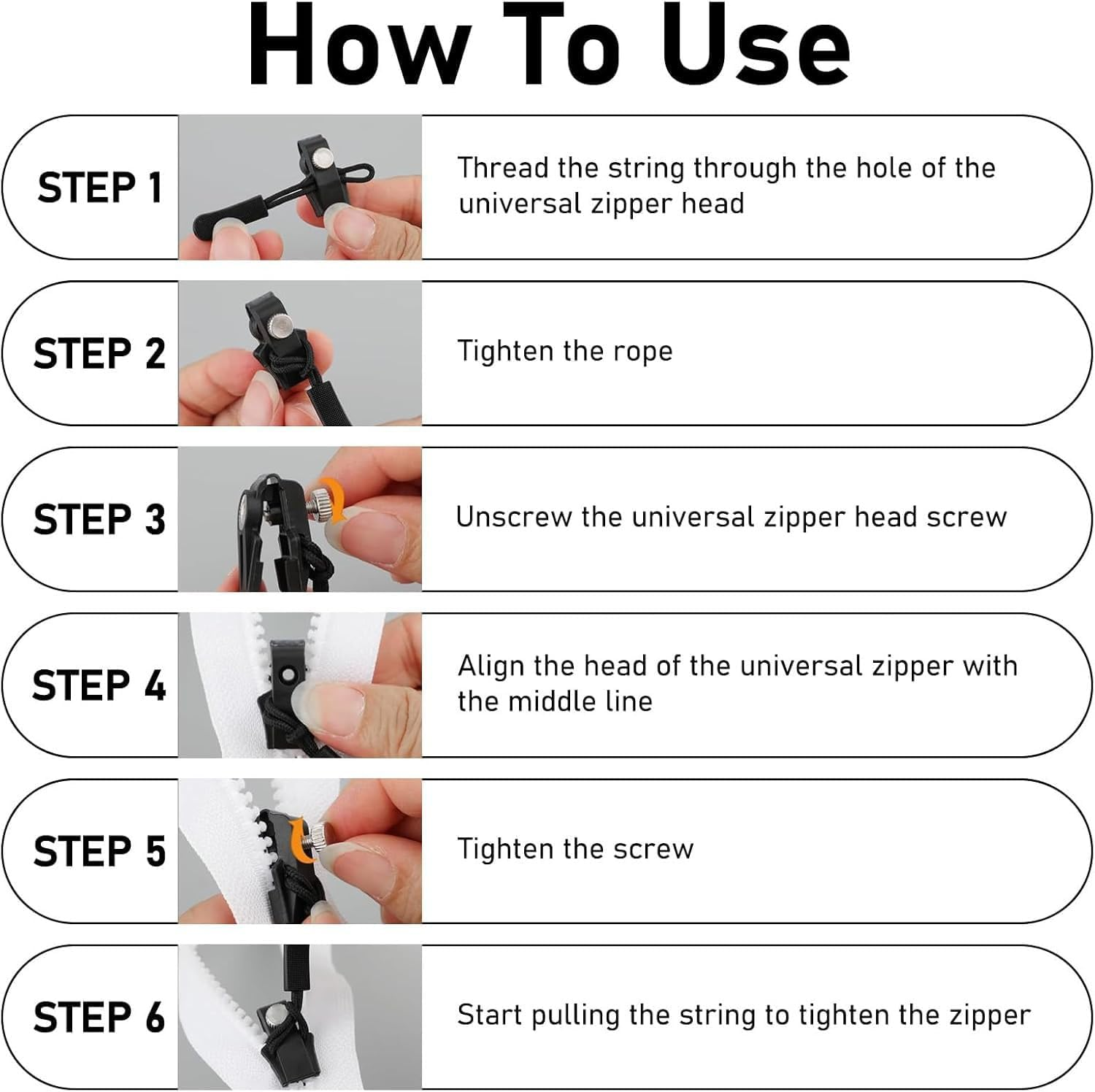 How To Use

STEP 1

Thread the string through the hole of the universal zipper head

STEP 2

Tighten the rope

STEP 3

Unscrew the universal zipper head screw

STEP 4

Align the head of the universal zipper with the middle line

STEP 5

Tighten the screw

STEP 6

Start pulling the string to tighten the zipper