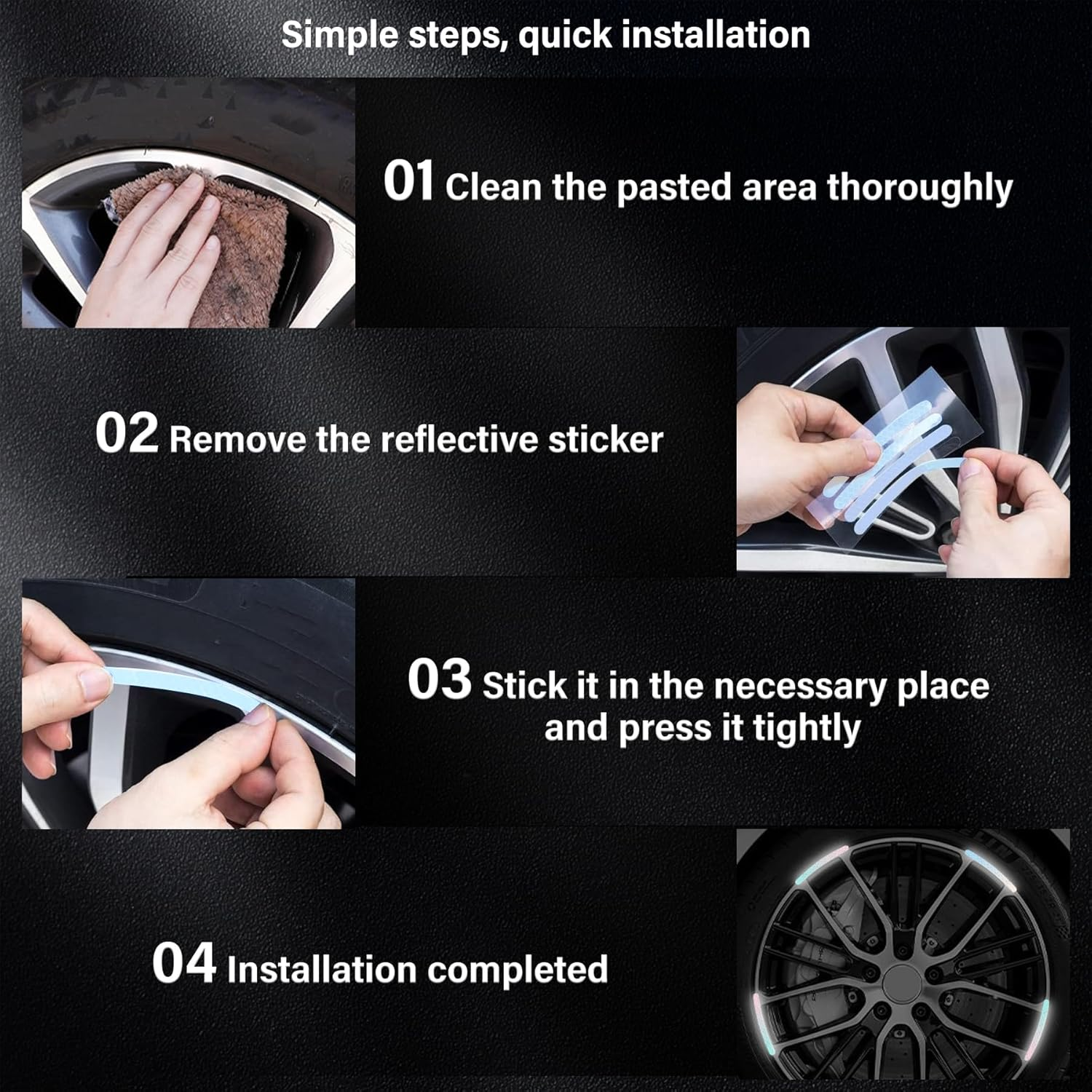 Simple steps, quick installation

01 Clean the pasted area thoroughly

02 Remove the reflective sticker

03 Stick it in the necessary place and press it tightly

04 Installation completed