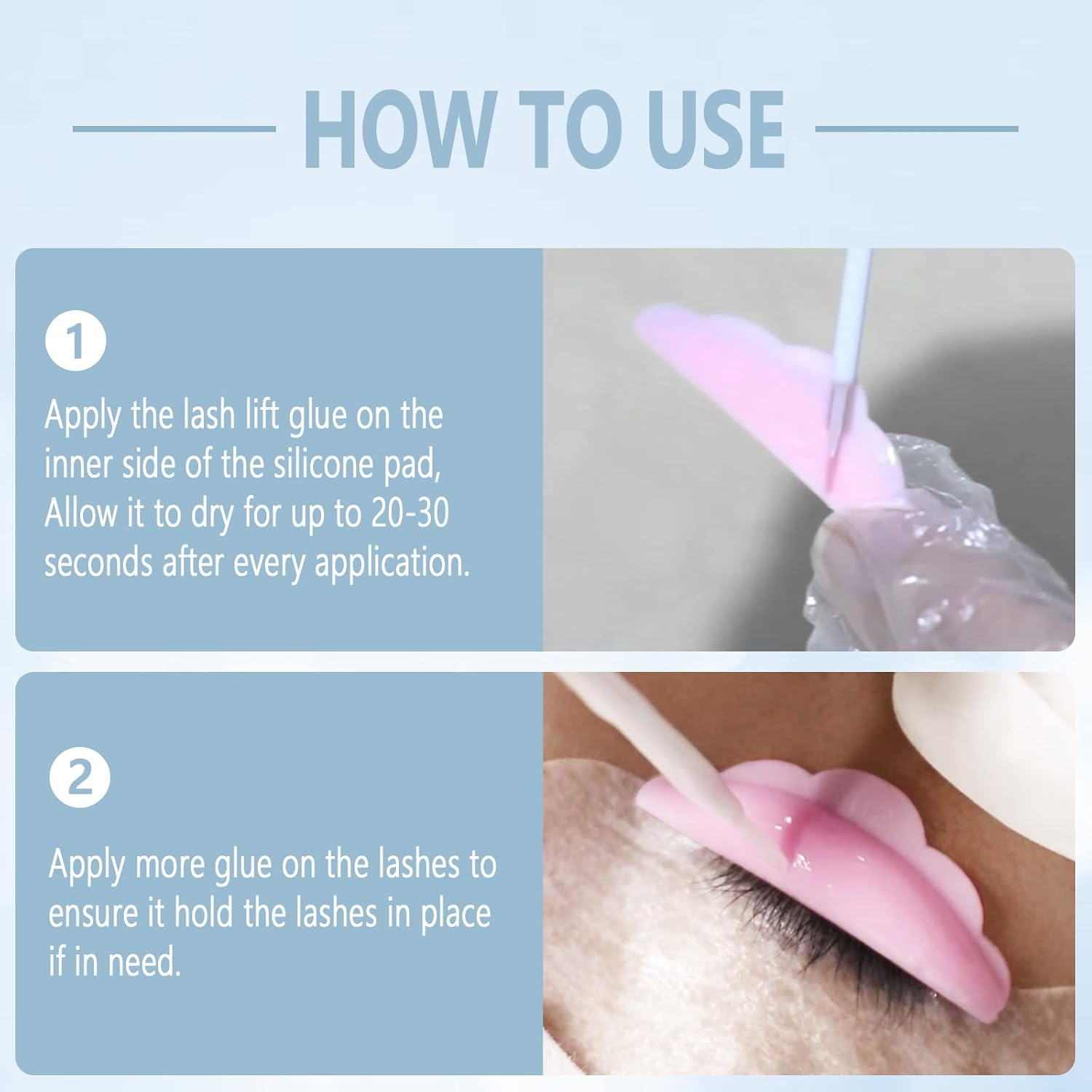 HOW TO USE

1

Apply the lash lift glue on the inner side of the silicone pad, Allow it to dry for up to 20-30 seconds after every application.

2

Apply more glue on the lashes to ensure it hold the lashes in place if in need.