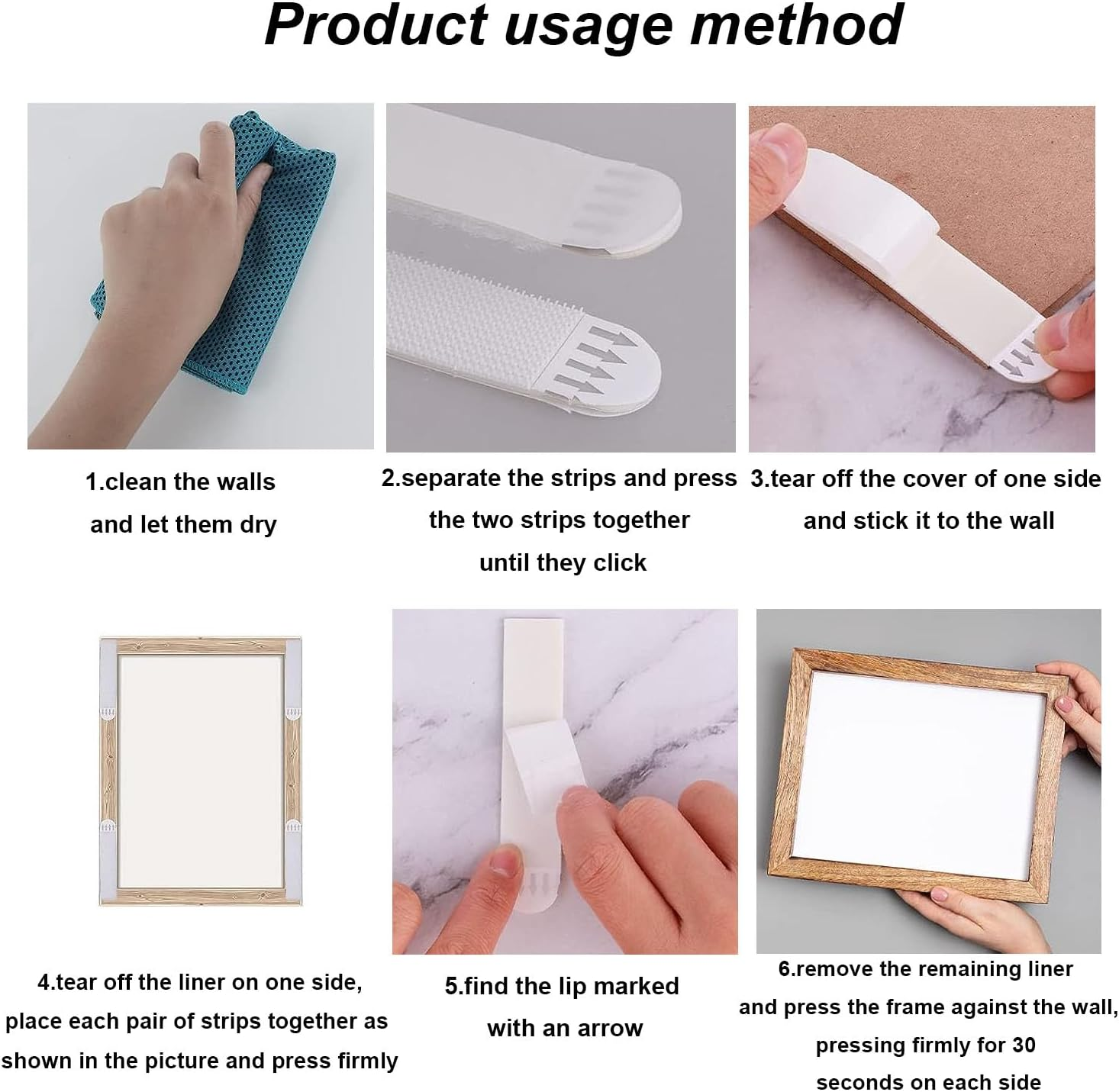 Product usage method

1.clean the walls and let them dry

2.separate the strips and press the two strips together until they click

3.tear off the cover of one side and stick it to the wall

4.tear off the liner on one side, place each pair of strips together as shown in the picture and press firmly

5.find the lip marked with an arrow

6.remove the remaining liner and press the frame against the wall, pressing firmly for 30 seconds on each side