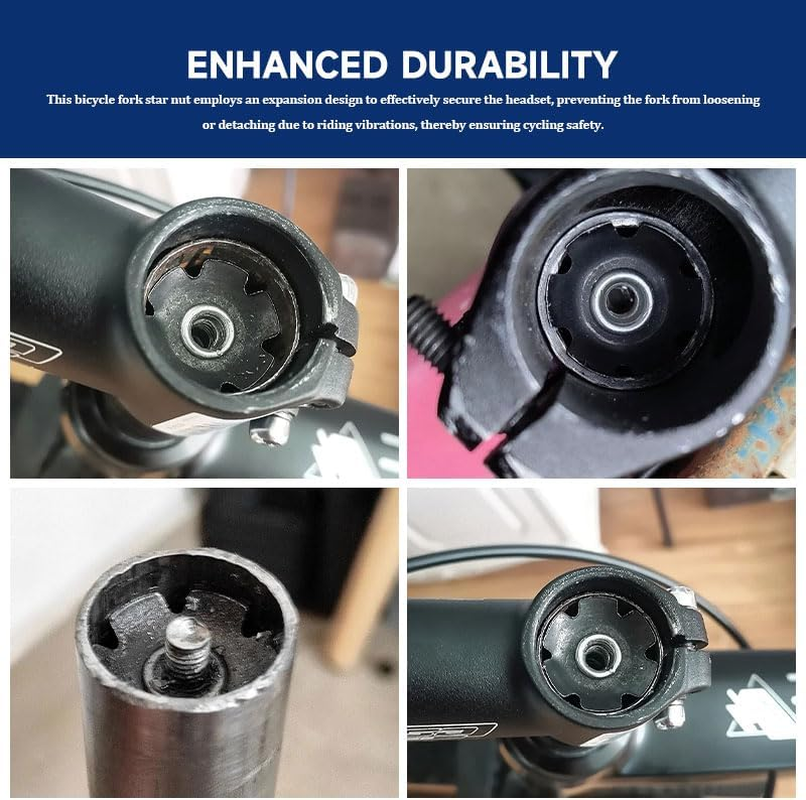 ENHANCED DURABILITY

This bicycle fork star nut employs an expansion design to effectively secure the headset, preventing the fork from loosening or detaching due to riding vibrations, thereby ensuring cycling safety.