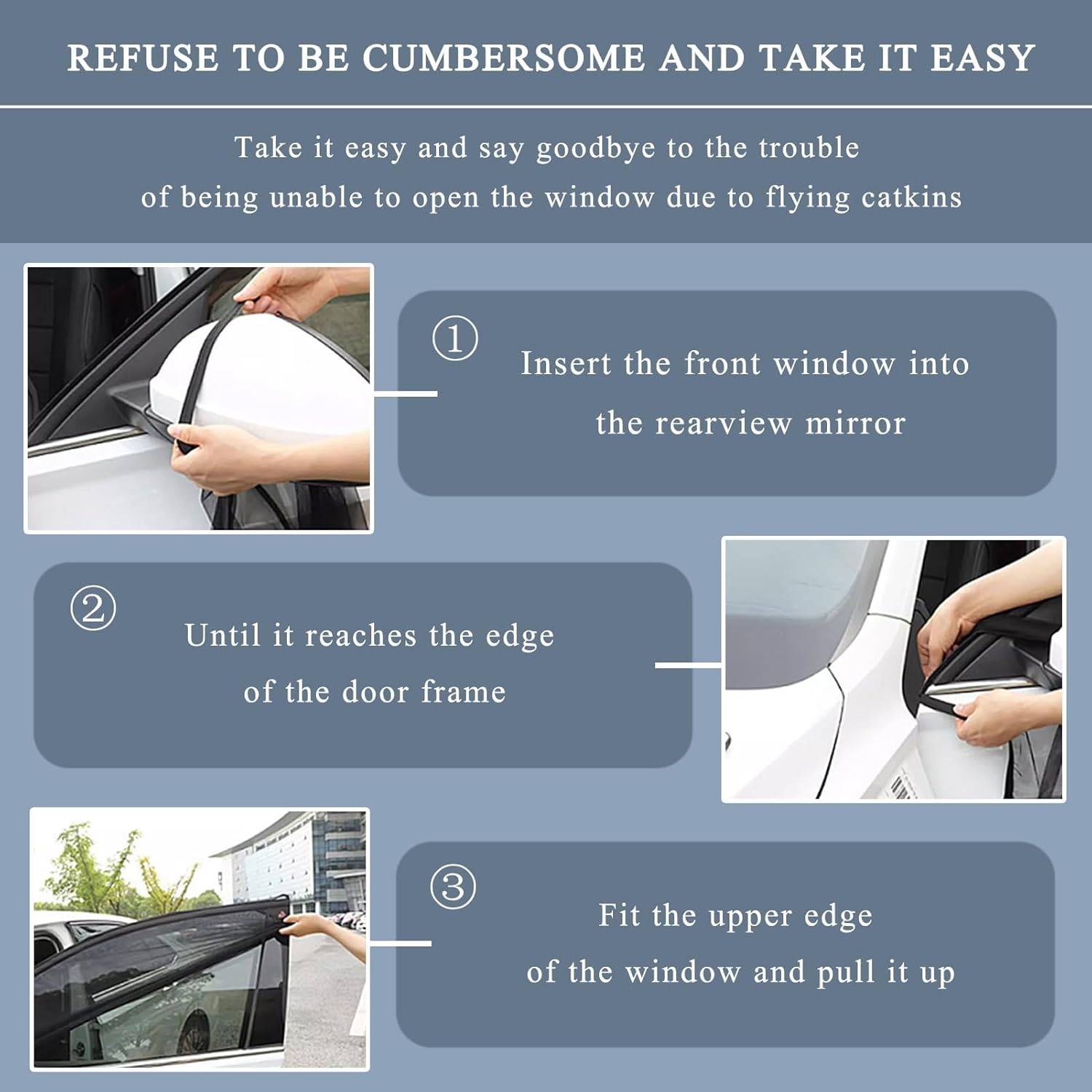 REFUSE TO BE CUMBERSOME AND TAKE IT EASY

Take it easy and say goodbye to the trouble of being unable to open the window due to flying catkins

① Insert the front window into the rearview mirror

② Until it reaches the edge of the door frame

③ Fit the upper edge of the window and pull it up