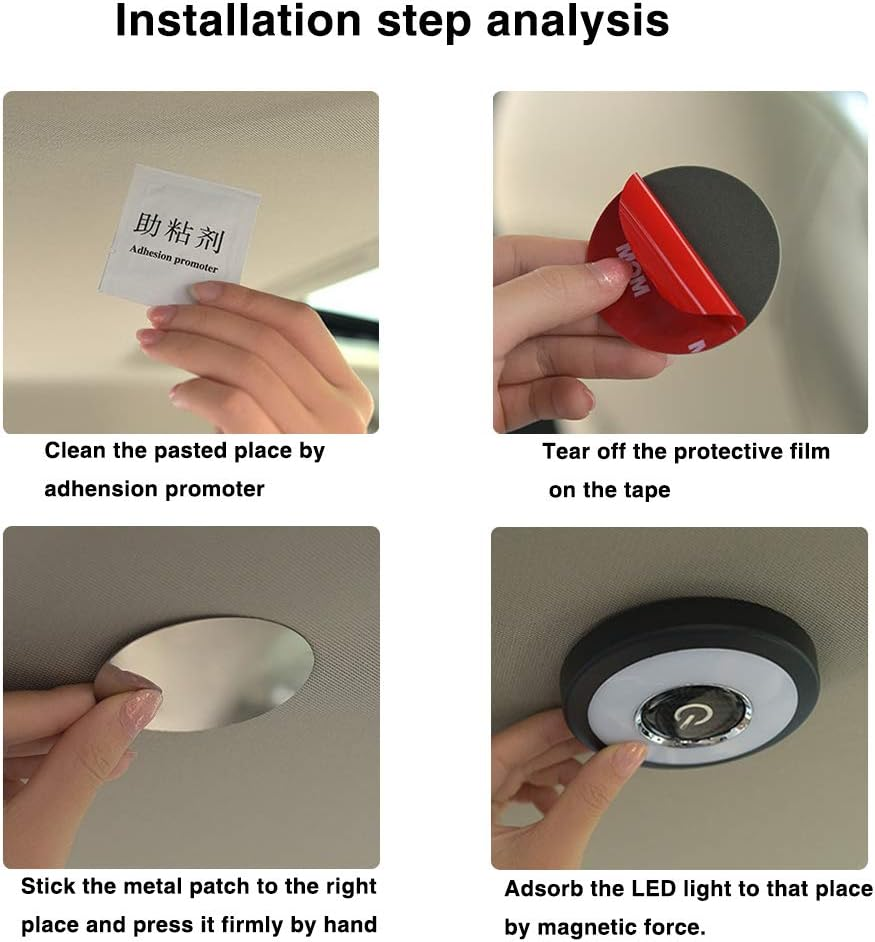 Installation step analysis

助粘剂
Adhesion promoter

Clean the pasted place by adhension promoter

MOM

Tear off the protective film on the tape

Stick the metal patch to the right place and press it firmly by hand

Adsorb the LED light to that place by magnetic force.