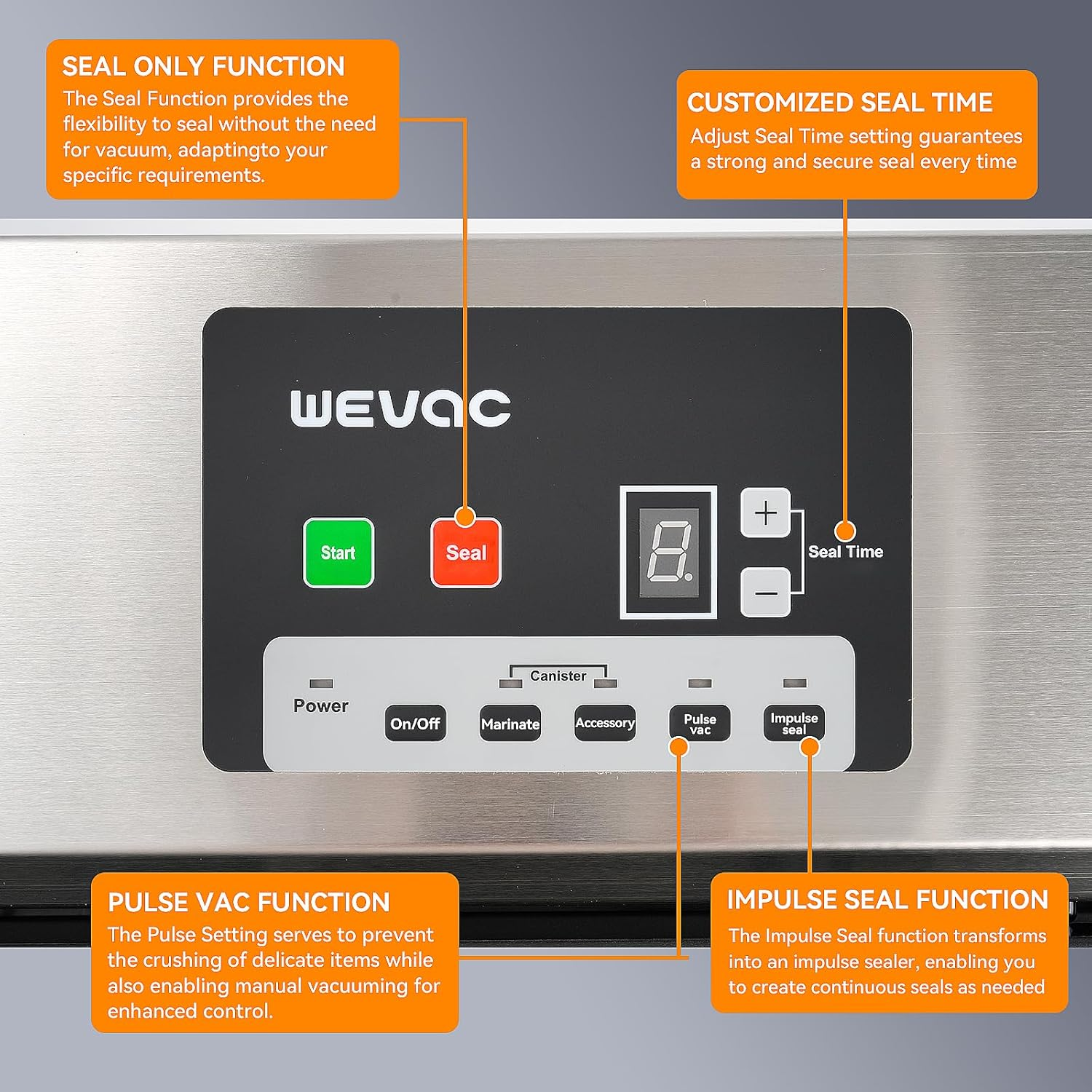 SEAL ONLY FUNCTION
The Seal Function provides the flexibility to seal without the need for vacuum, adaptingto your specific requirements.

CUSTOMIZED SEAL TIME
Adjust Seal Time setting guarantees a strong and secure seal every time

WEVAC

Start

Seal

8.

+

−

Seal Time

Power

Canister

On/Off

Marinate

Accessory

Pulse vac

Impulse seal

PULSE VAC FUNCTION
The Pulse Setting serves to prevent the crushing of delicate items while also enabling manual vacuuming for enhanced control.

IMPULSE SEAL FUNCTION
The Impulse Seal function transforms into an impulse sealer, enabling you to create continuous seals as needed