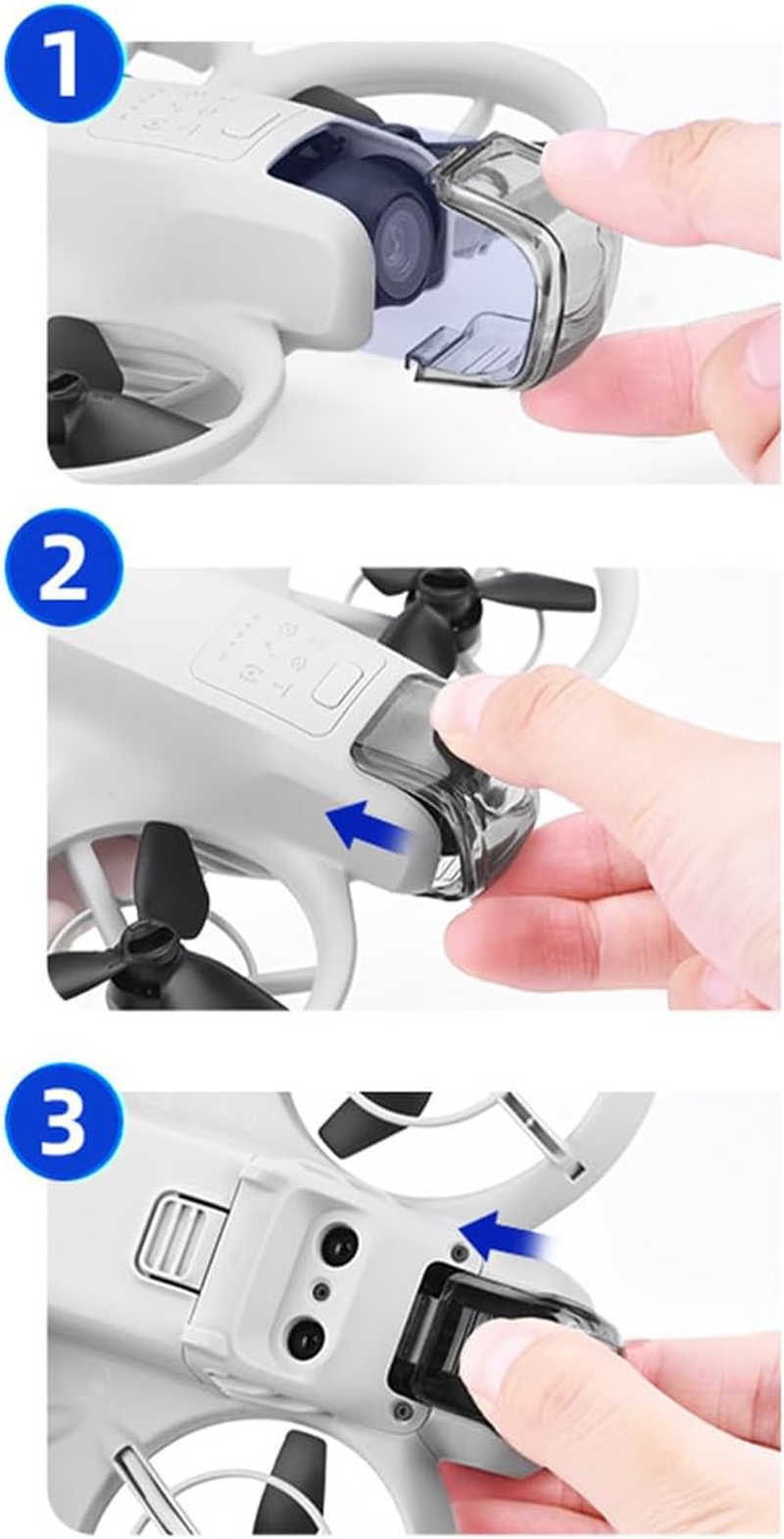 1

2

3