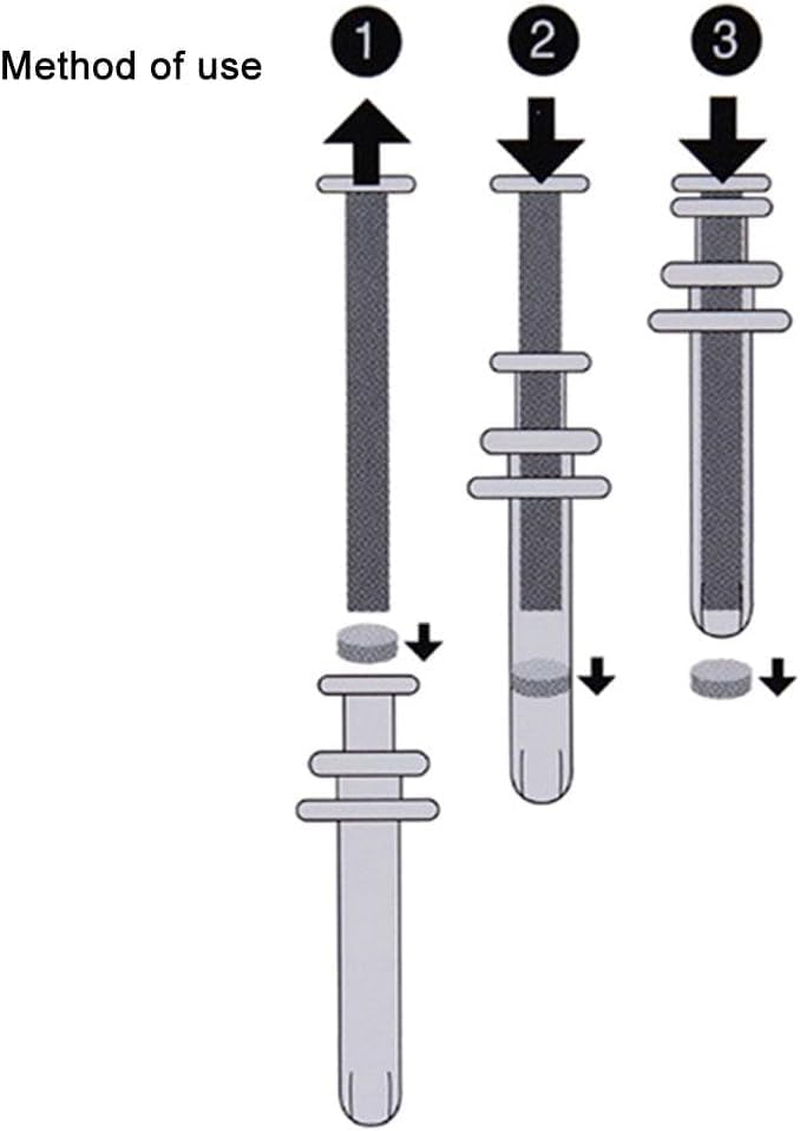 Method of use

1

2

3