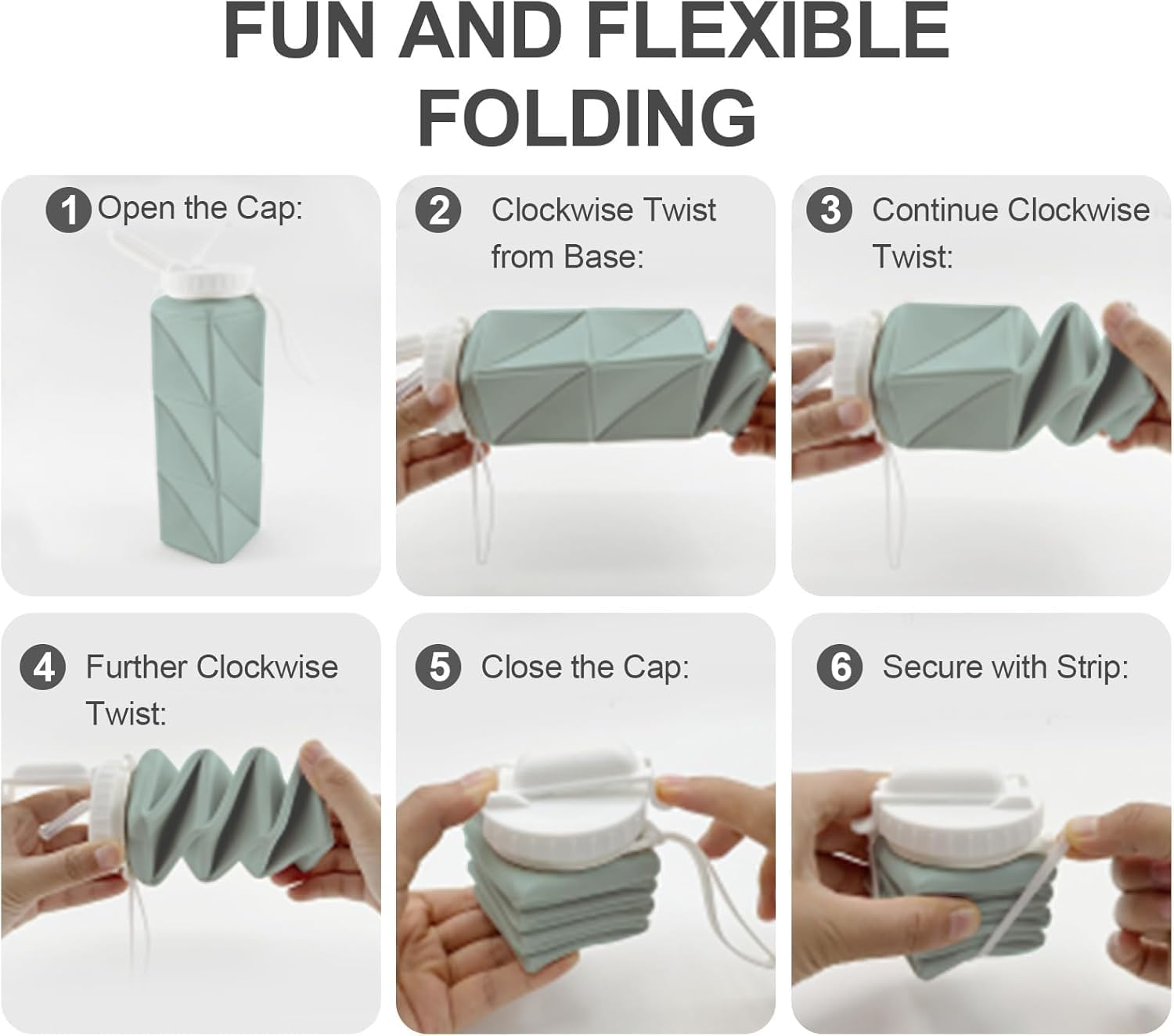 FUN AND FLEXIBLE FOLDING

1 Open the Cap:

2 Clockwise Twist from Base:

3 Continue Clockwise Twist:

4 Further Clockwise Twist:

5 Close the Cap:

6 Secure with Strip: