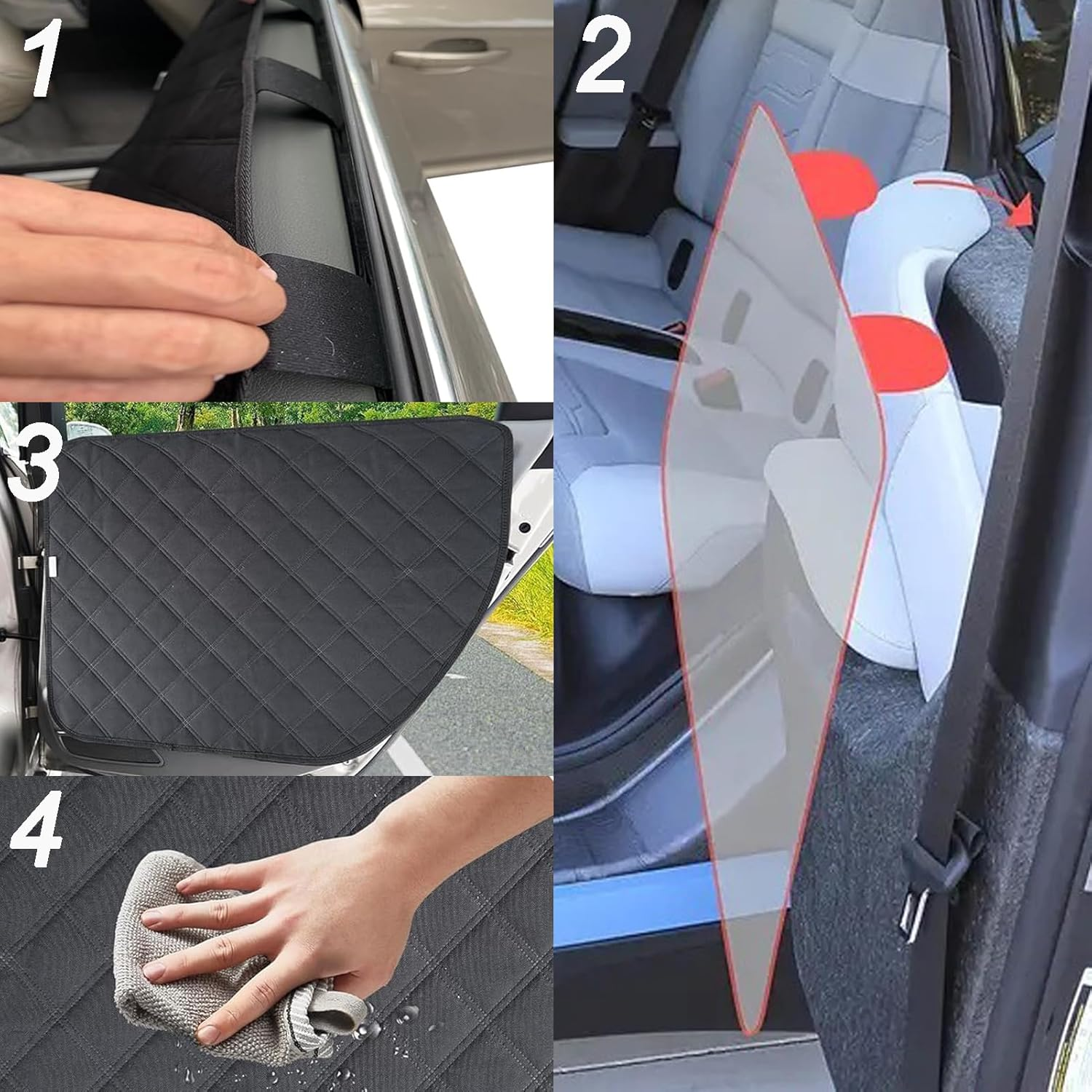 1
2
3
4