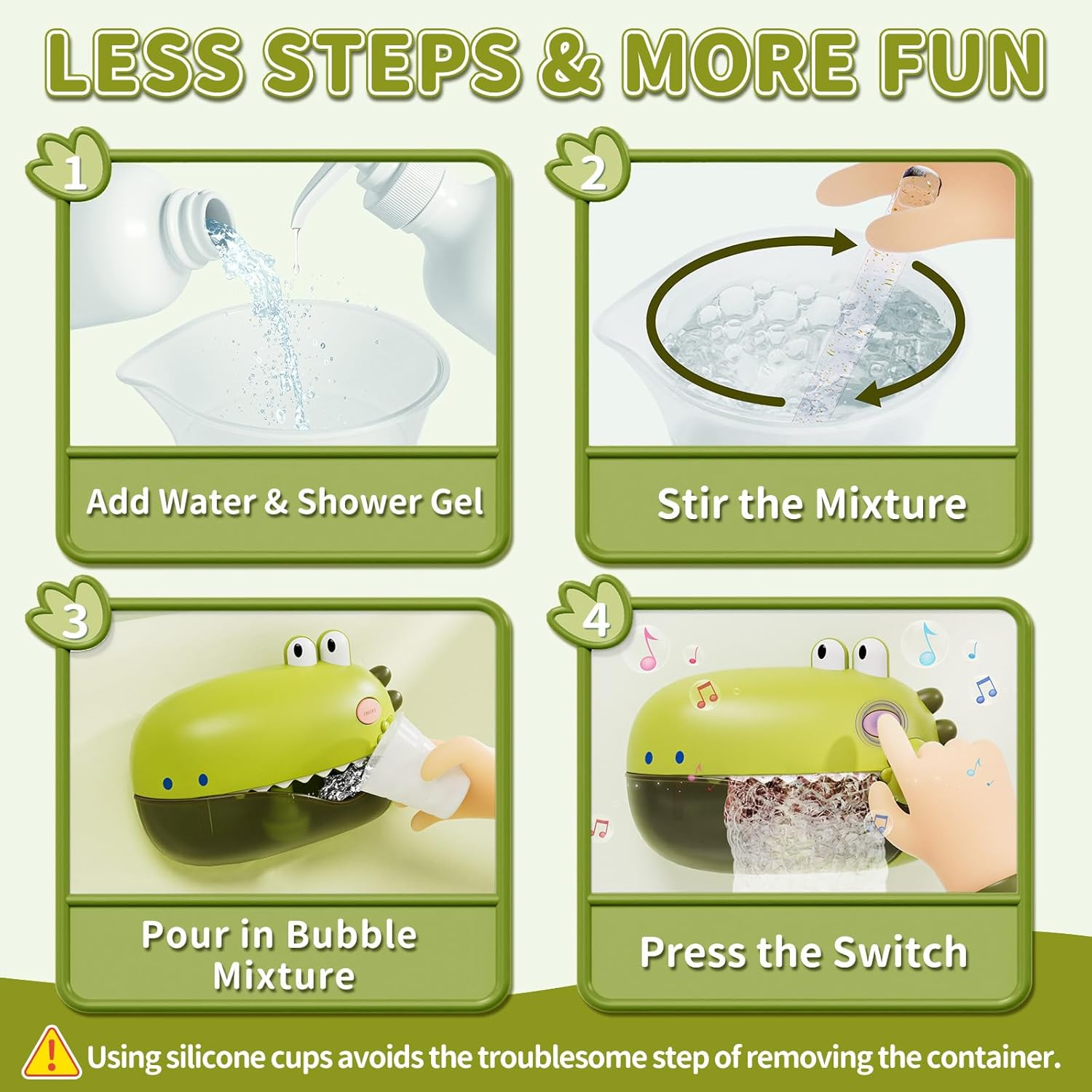 LESS STEPS & MORE FUN

1

Add Water & Shower Gel

2

Stir the Mixture

3

Pour in Bubble Mixture

4

Press the Switch

Using silicone cups avoids the troublesome step of removing the container.