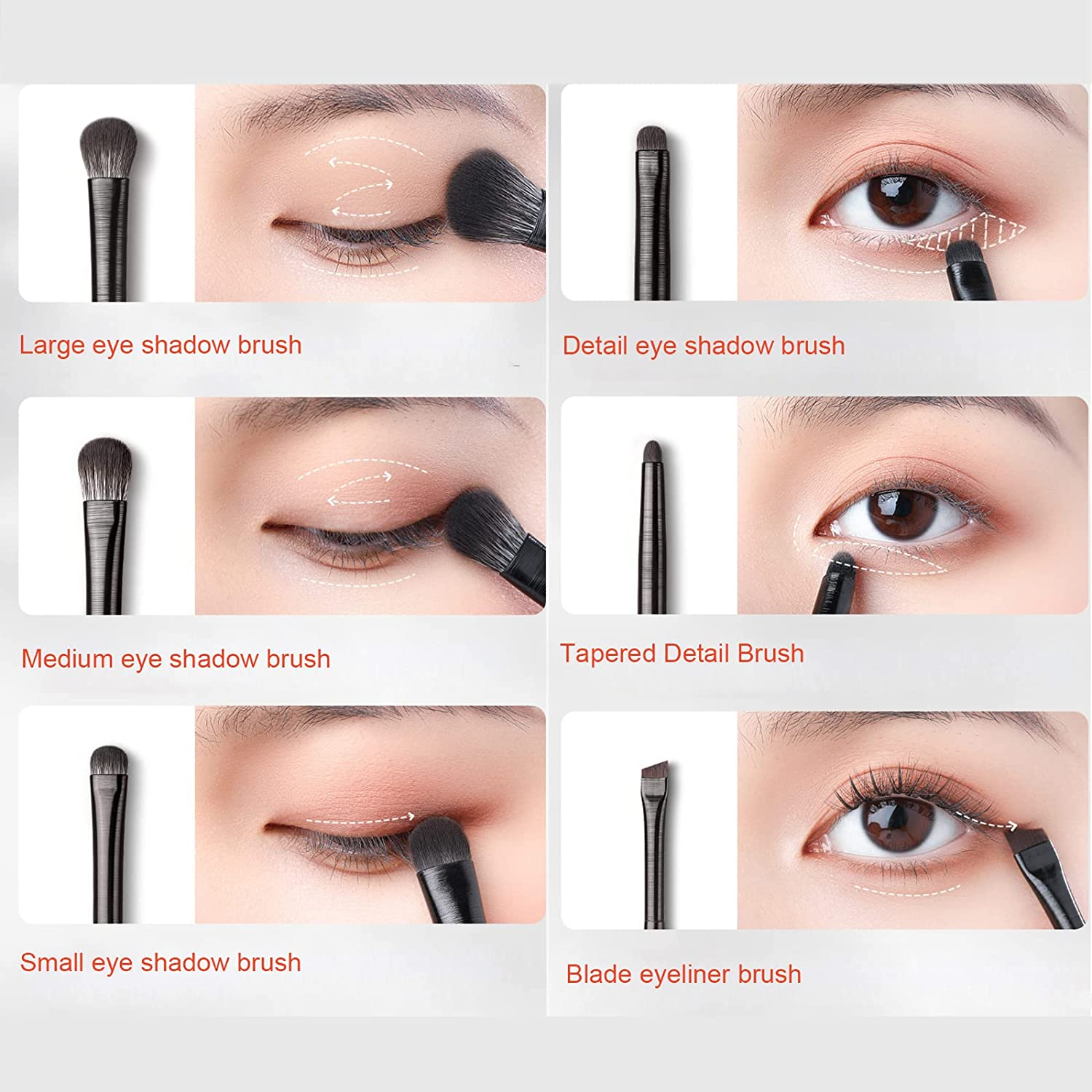 Large eye shadow brush

Medium eye shadow brush

Small eye shadow brush

Detail eye shadow brush

Tapered Detail Brush

Blade eyeliner brush