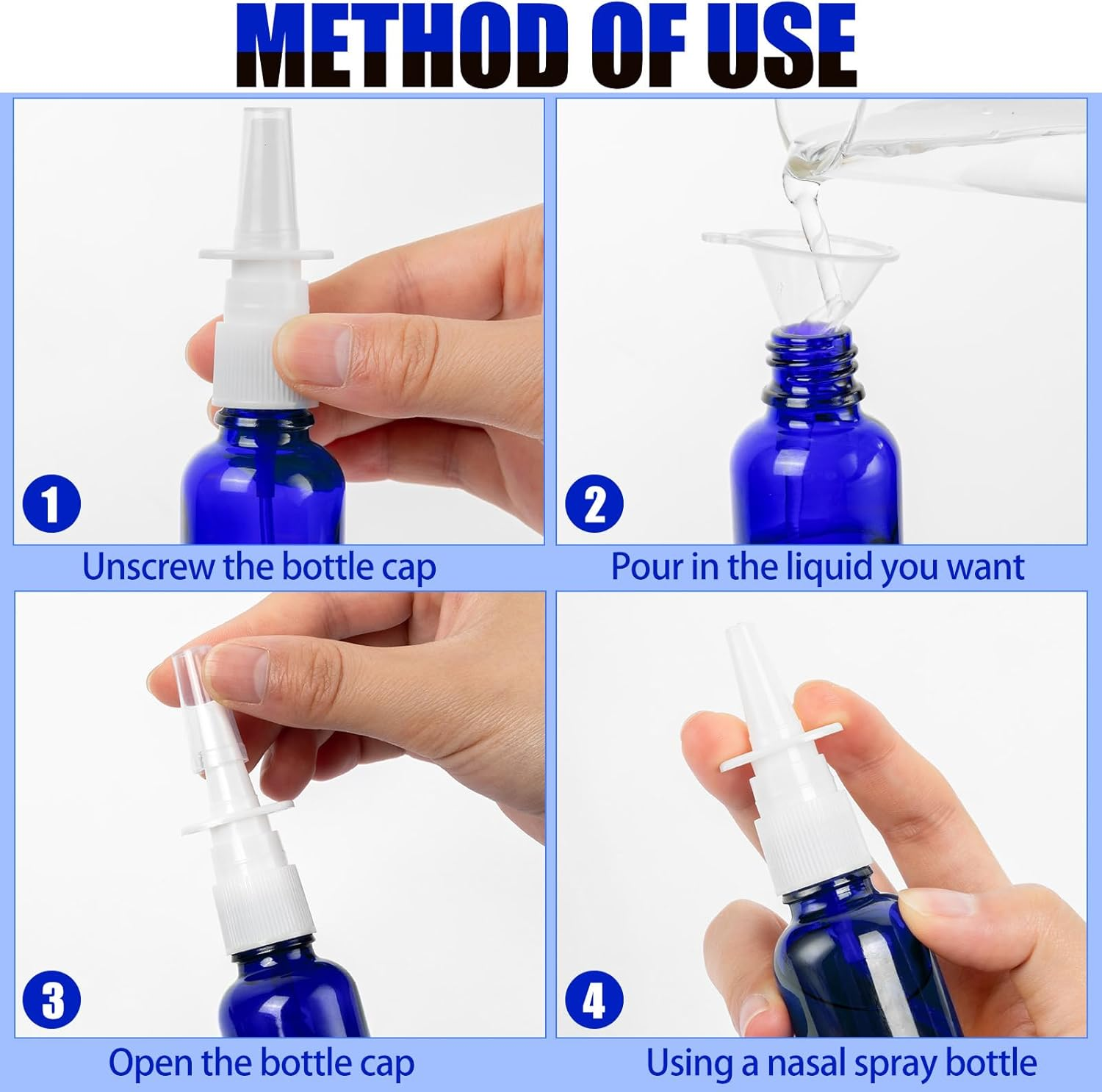 METHOD OF USE

1
Unscrew the bottle cap

2
Pour in the liquid you want

3
Open the bottle cap

4
Using a nasal spray bottle