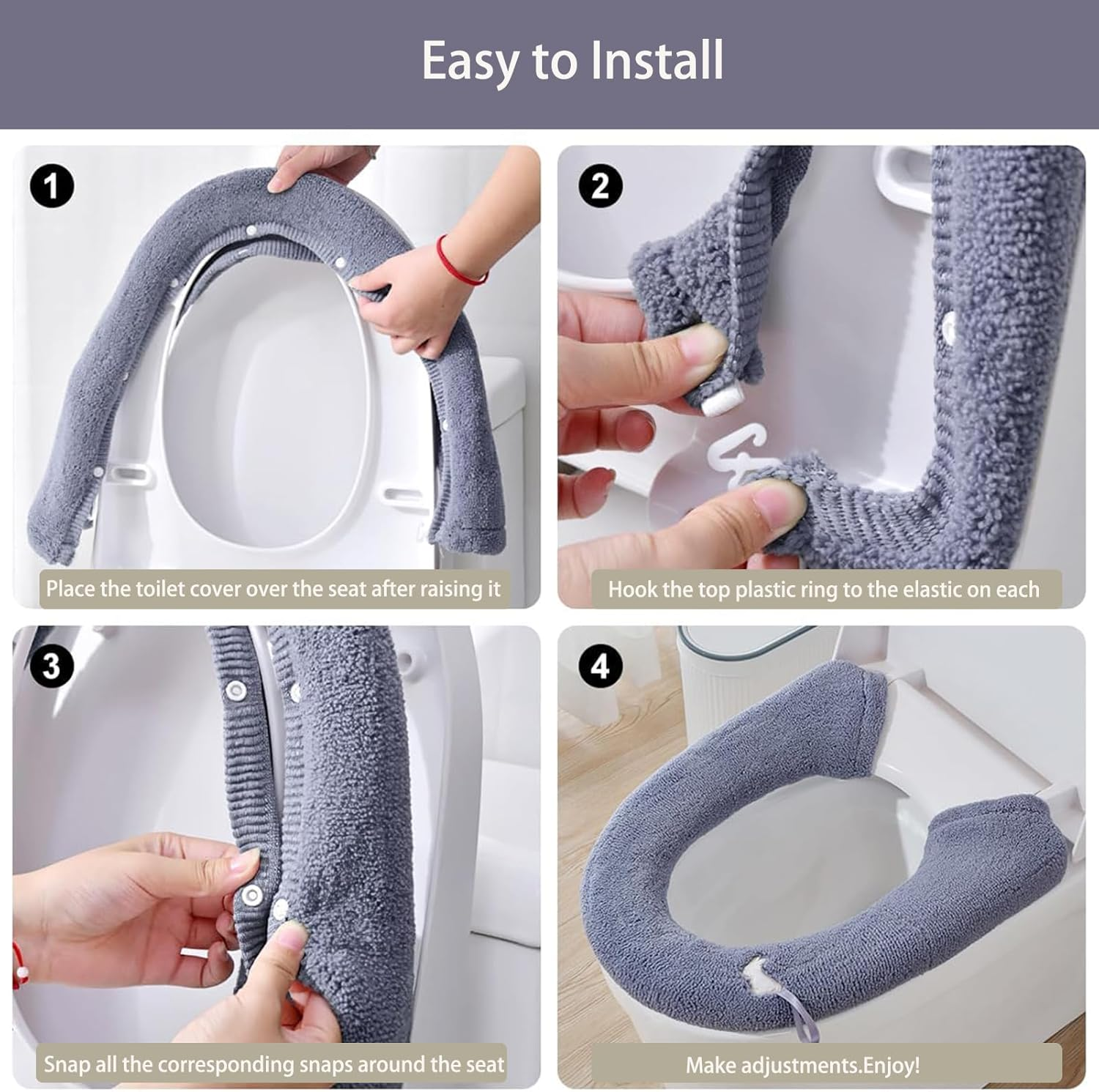 Easy to Install

1

Place the toilet cover over the seat after raising it

2

Hook the top plastic ring to the elastic on each

3

Snap all the corresponding snaps around the seat

4

Make adjustments.Enjoy!