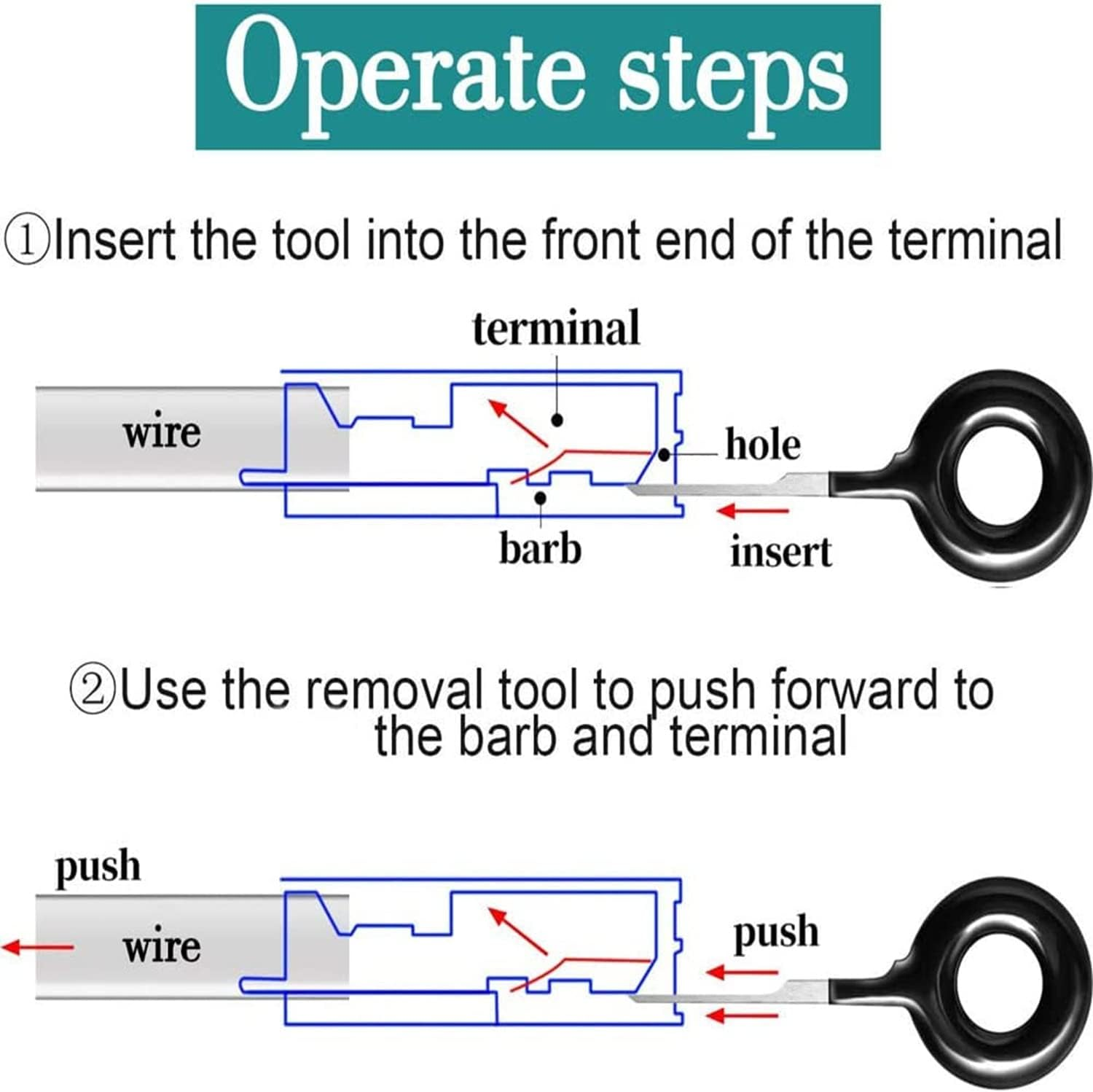 Operate steps

①Insert the tool into the front end of the terminal

terminal

wire

hole

barb

insert

②Use the removal tool to push forward to the barb and terminal

push

wire

push