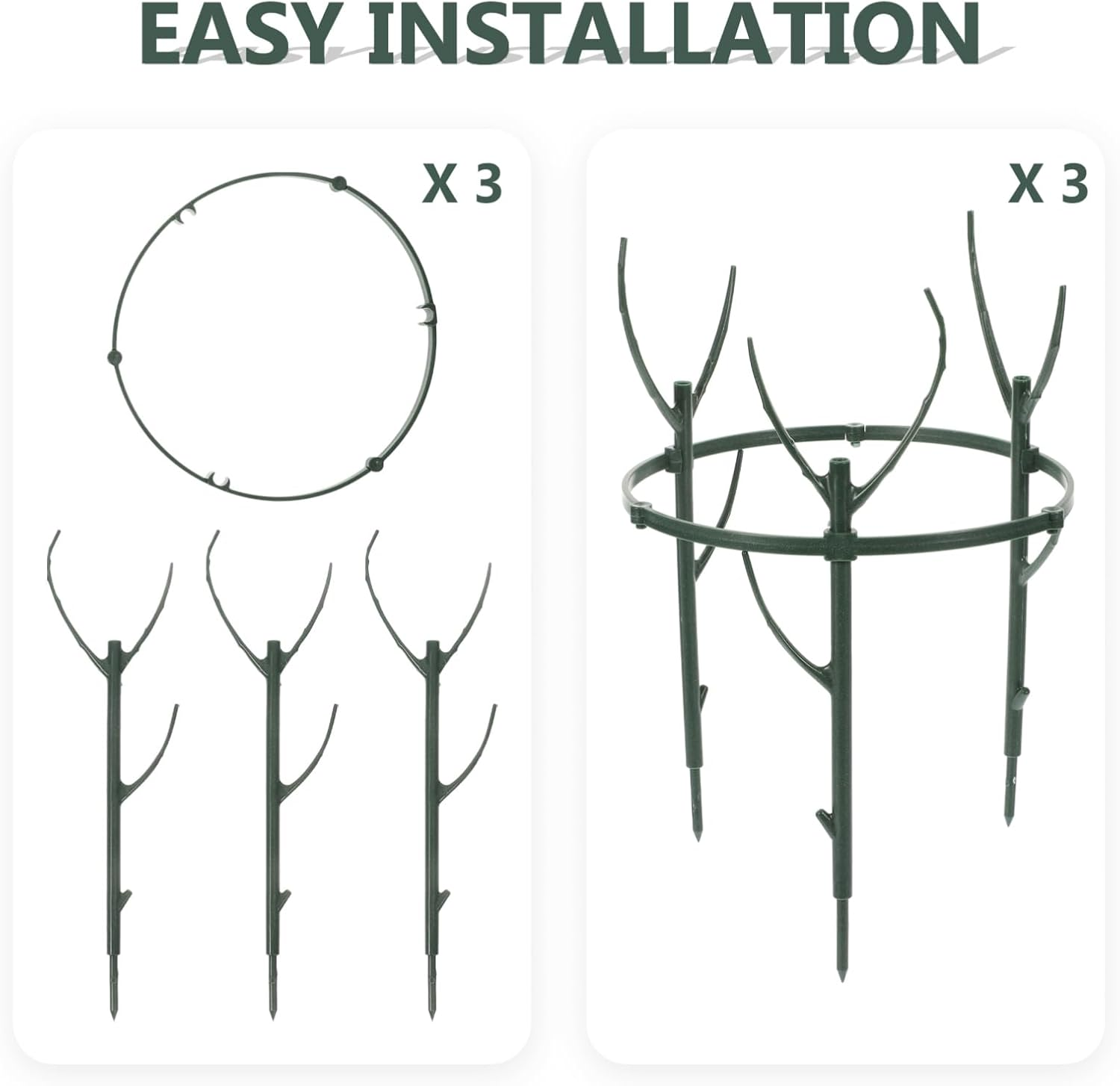 EASY INSTALLATION

X 3

X 3