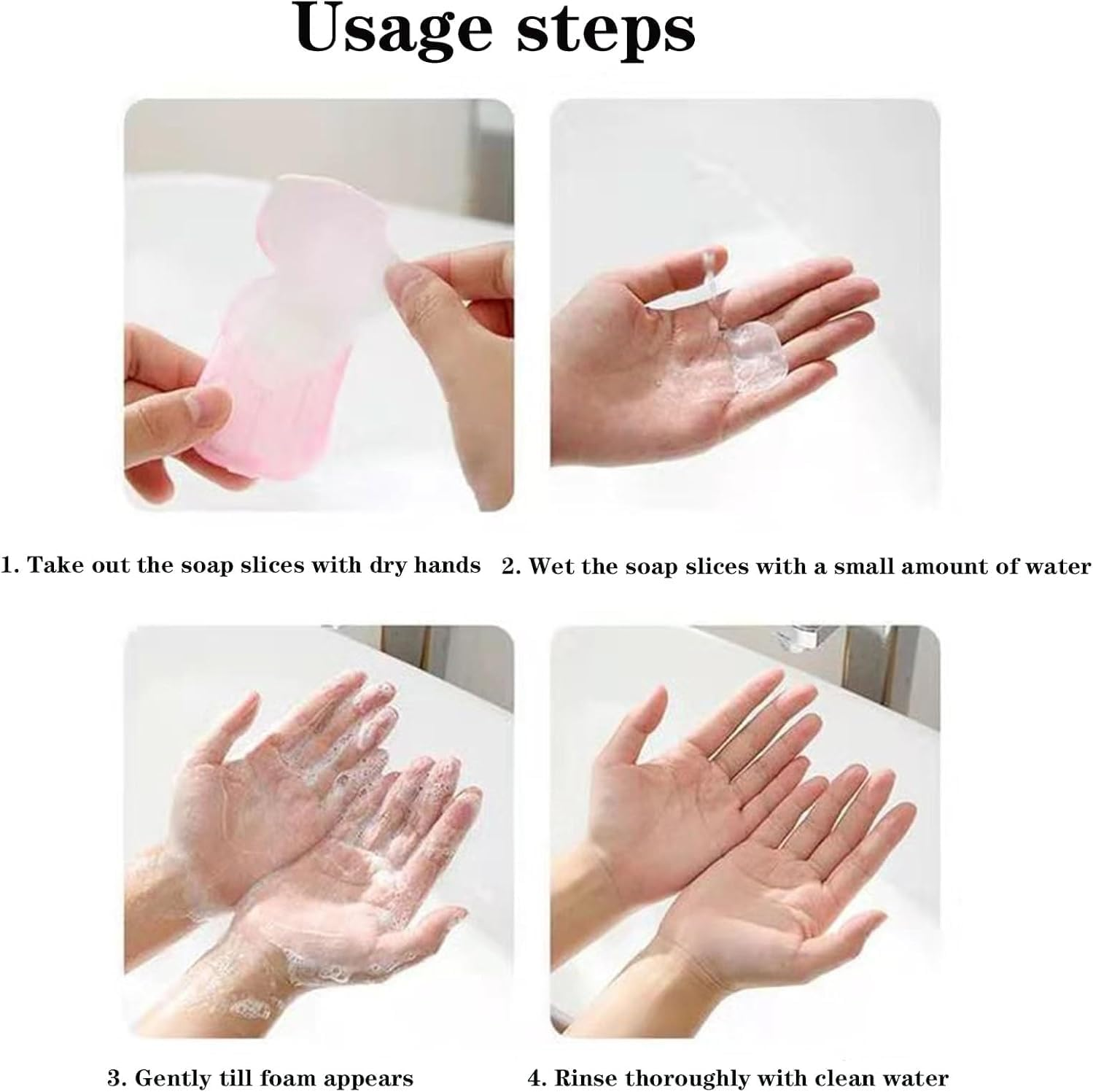 Usage steps

1. Take out the soap slices with dry hands

2. Wet the soap slices with a small amount of water

3. Gently till foam appears

4. Rinse thoroughly with clean water