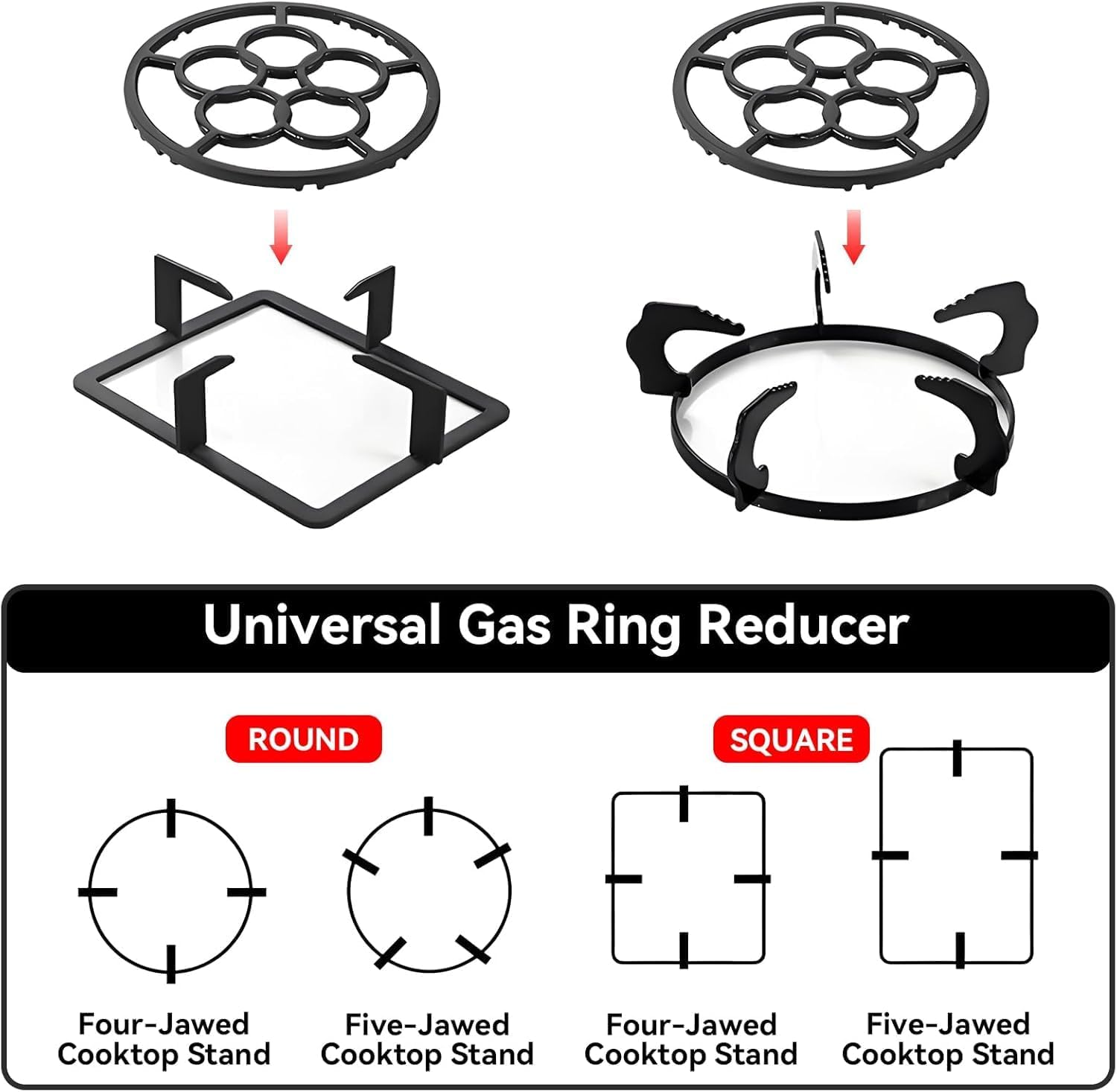 Universal Gas Ring Reducer

ROUND

SQUARE

Four-Jawed Cooktop Stand

Five-Jawed Cooktop Stand

Four-Jawed Cooktop Stand

Five-Jawed Cooktop Stand