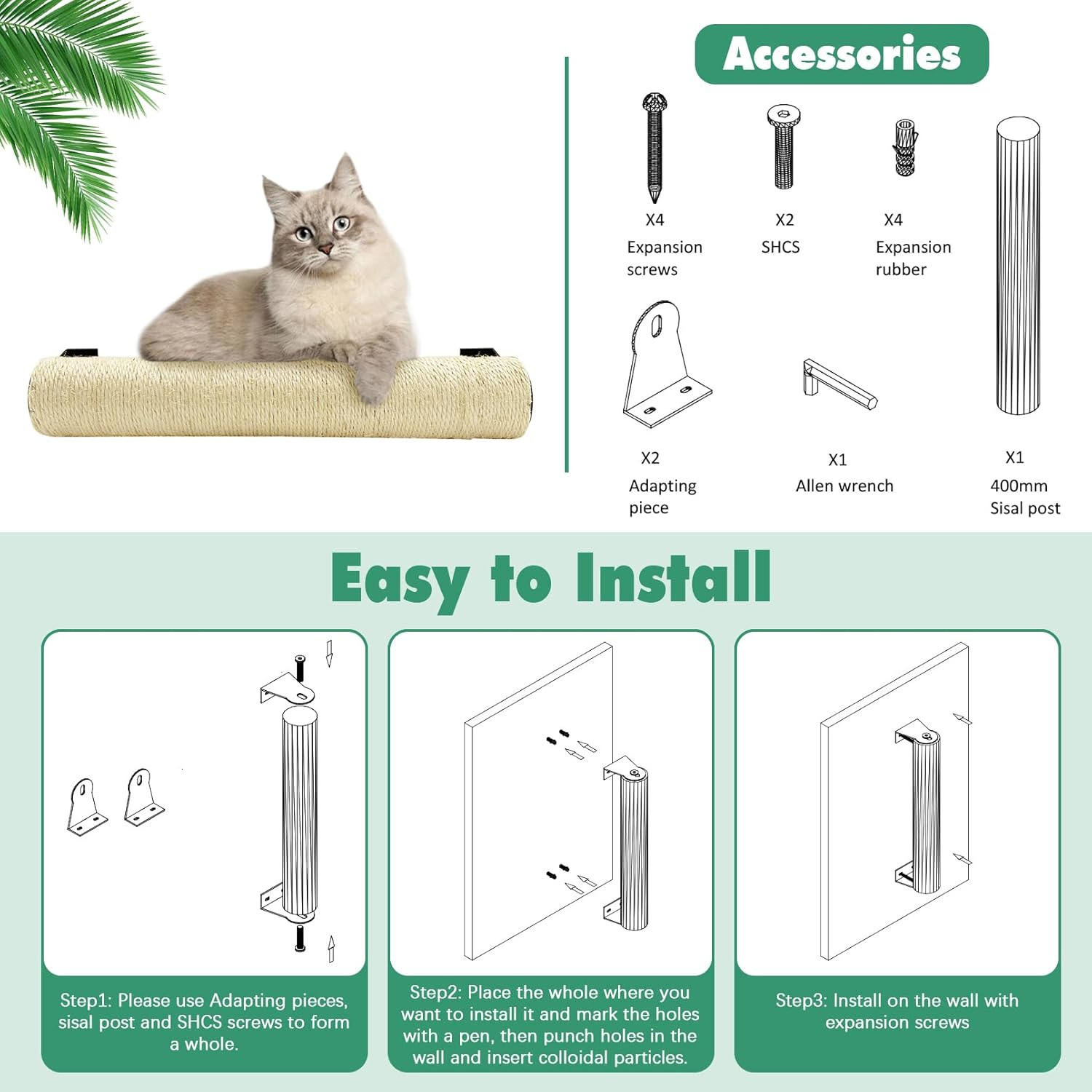 Accessories

X4
Expansion screws

X2
SHCS

X4
Expansion rubber

X2
Adapting piece

X1
Allen wrench

X1
400mm
Sisal post

Easy to Install

Step1: Please use Adapting pieces, sisal post and SHCS screws to form a whole.

Step2: Place the whole where you want to install it and mark the holes with a pen, then punch holes in the wall and insert colloidal particles.

Step3: Install on the wall with expansion screws