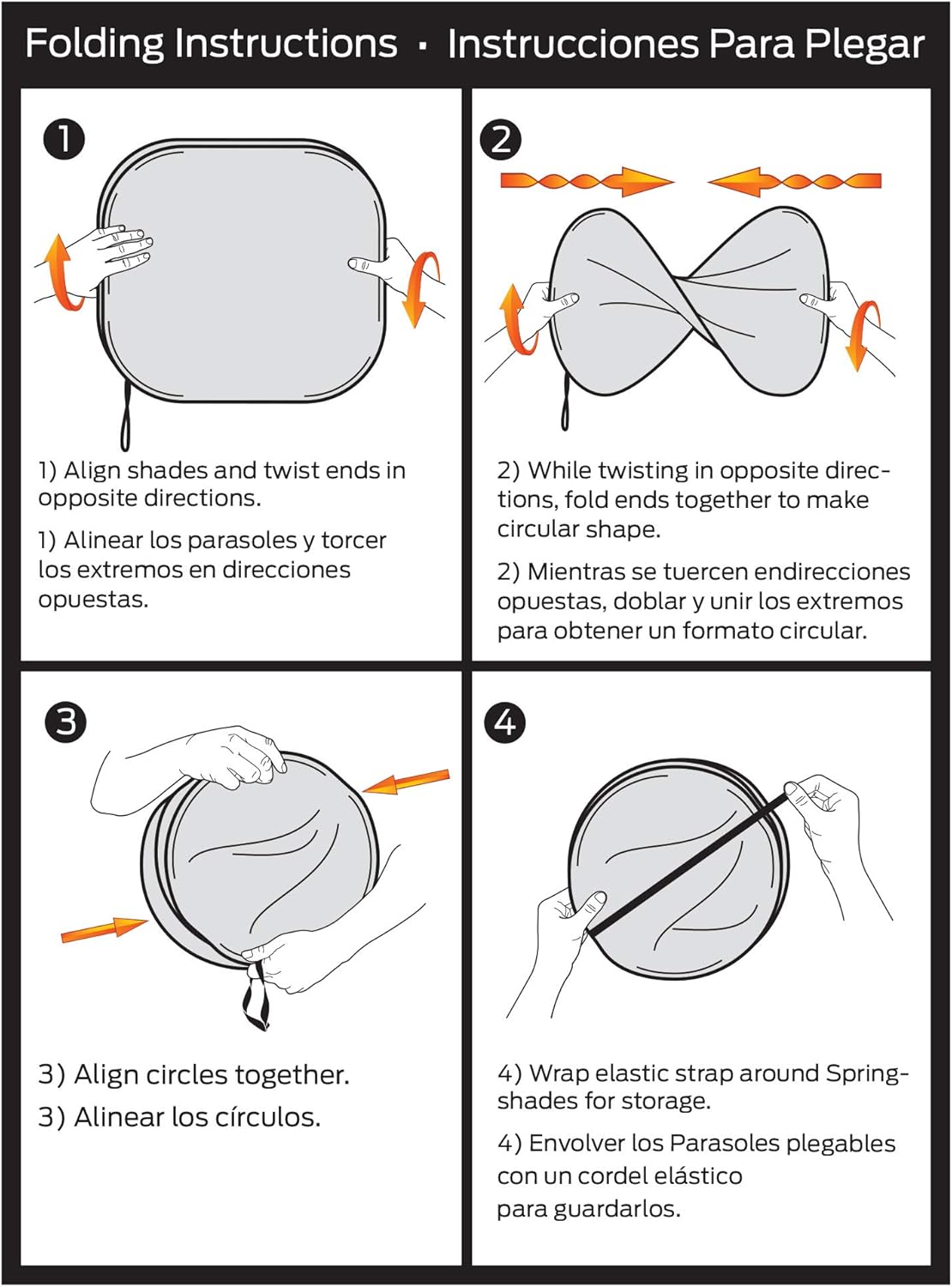 Folding Instructions · Instrucciones Para Plegar

1

1) Align shades and twist ends in opposite directions.

1) Alinear los parasoles y torcer los extremos en direcciones opuestas.

2

2) While twisting in opposite directions, fold ends together to make circular shape.

2) Mientras se tuercen endirecciones opuestas, doblar y unir los extremos para obtener un formato circular.

3

3) Align circles together.

3) Alinear los círculos.

4

4) Wrap elastic strap around Springshades for storage.

4) Envolver los Parasoles plegables con un cordel elástico para guardarlos.