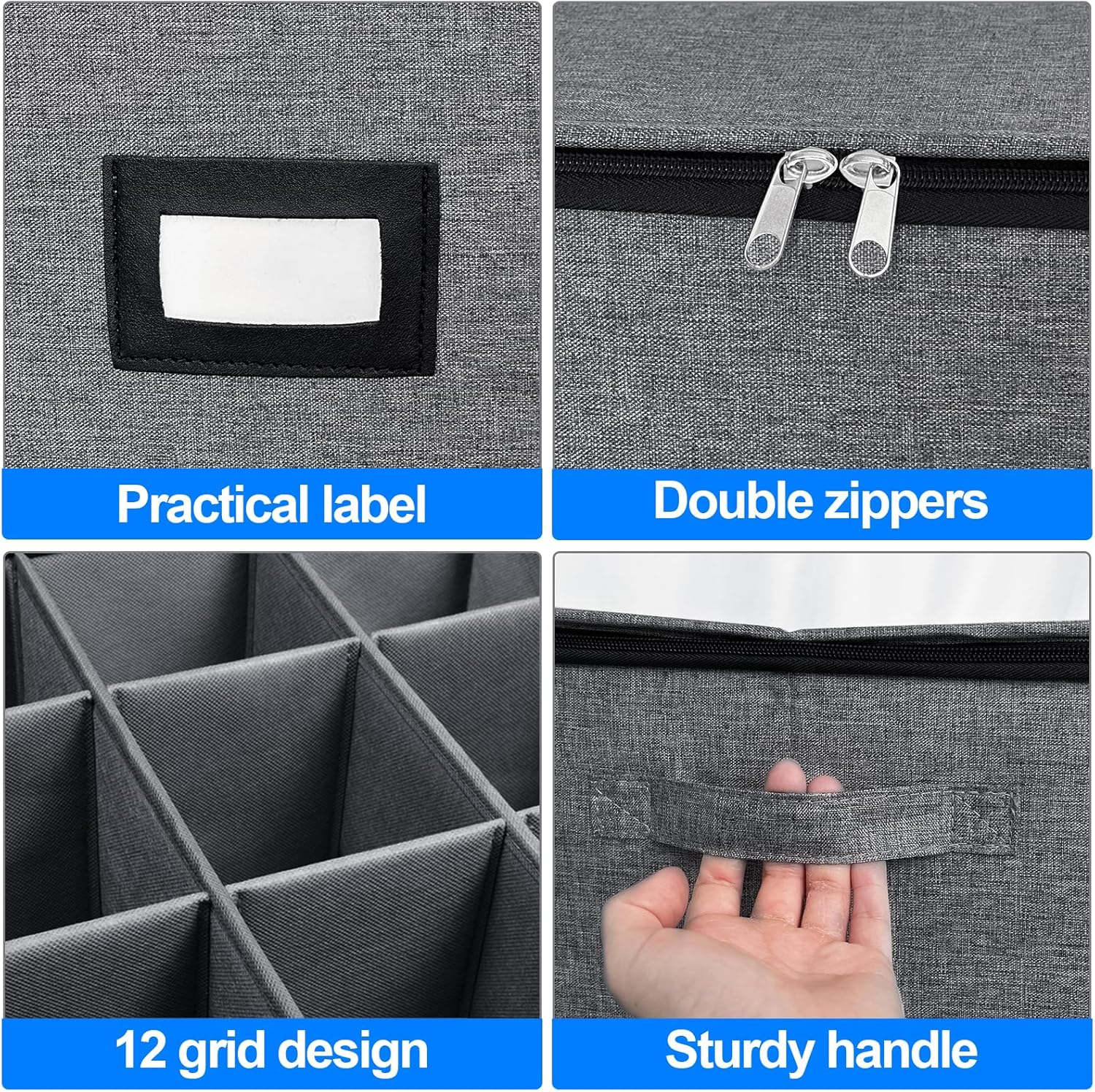 Practical label

Double zippers

12 grid design

Sturdy handle