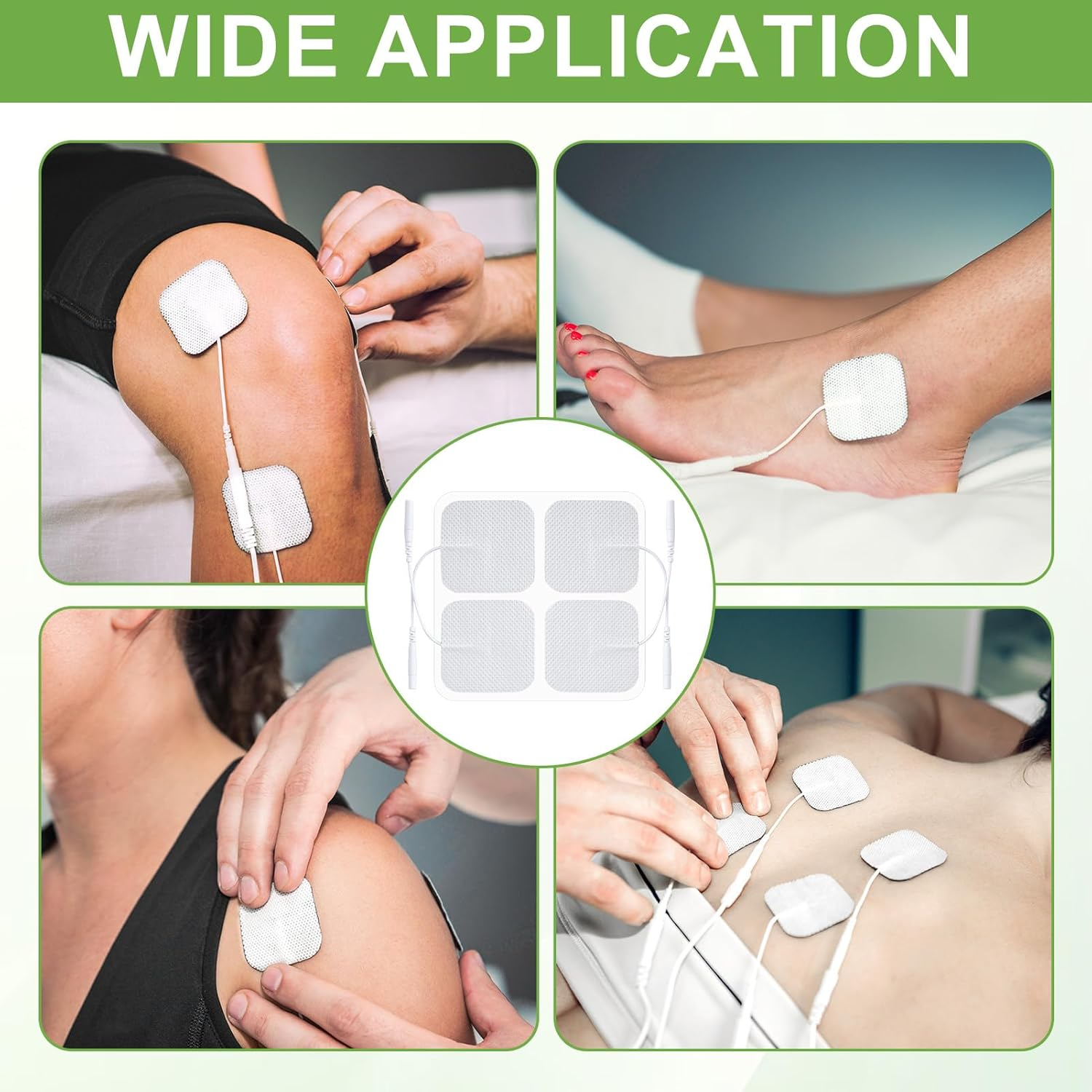 WIDE APPLICATION