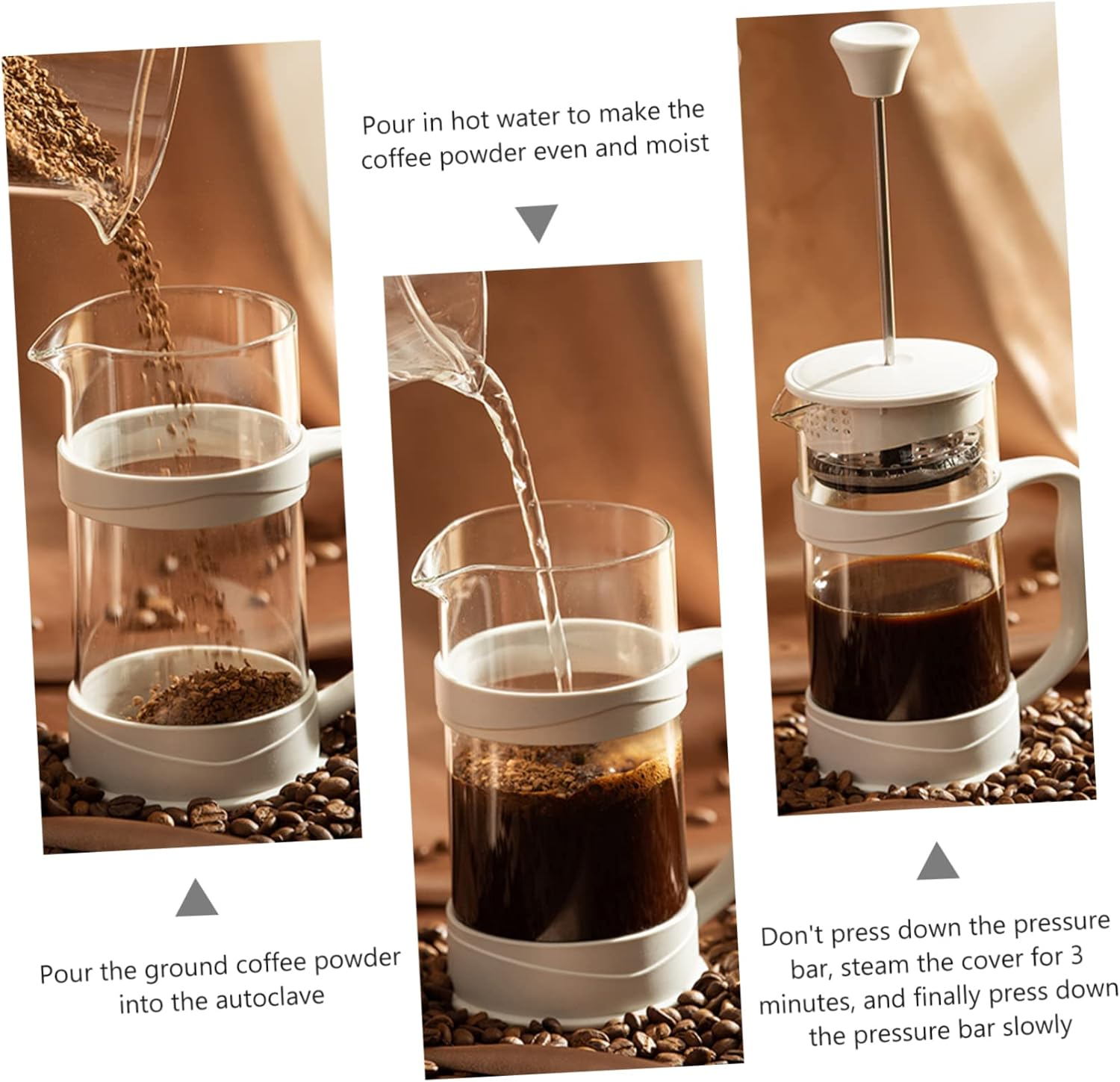 Pour the ground coffee powder into the autoclave

Pour in hot water to make the coffee powder even and moist

Don't press down the pressure bar, steam the cover for 3 minutes, and finally press down the pressure bar slowly