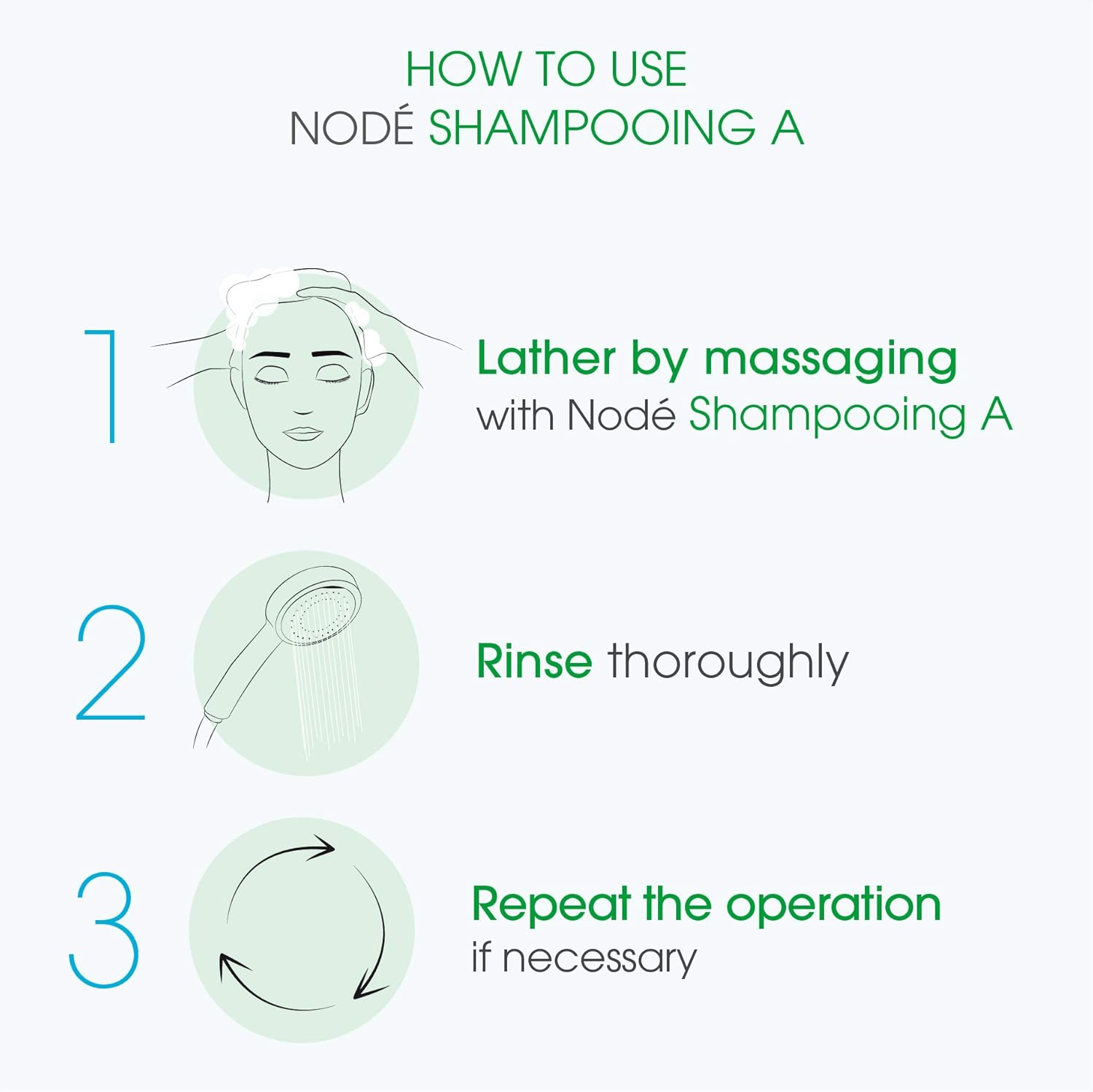 HOW TO USE
NODÉ SHAMPOOING A

1

Lather by massaging
with Nodé Shampooing A

2

Rinse thoroughly

3

Repeat the operation
if necessary