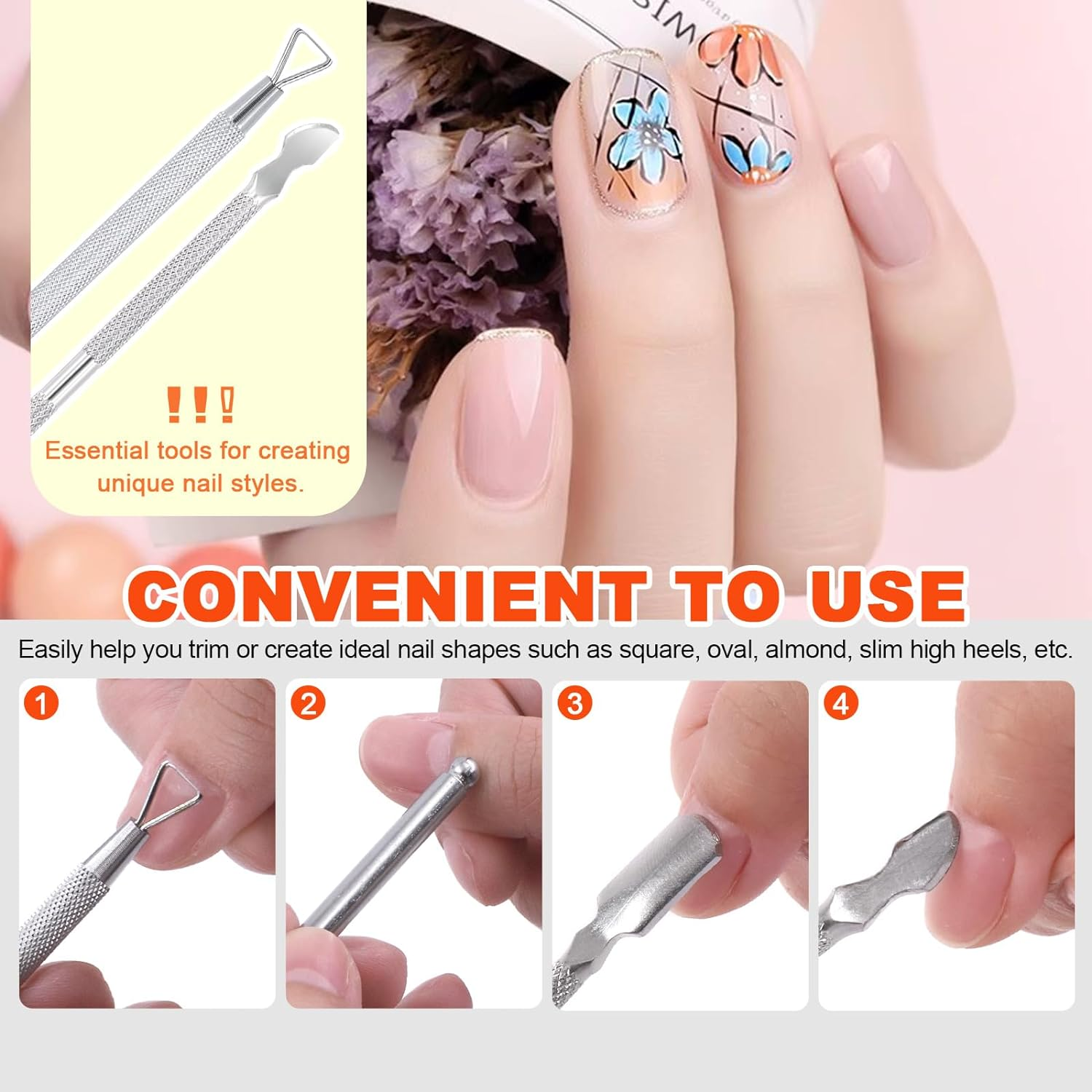 !!!
Essential tools for creating unique nail styles.

CONVENIENT TO USE

Easily help you trim or create ideal nail shapes such as square, oval, almond, slim high heels, etc.

1

2

3

4