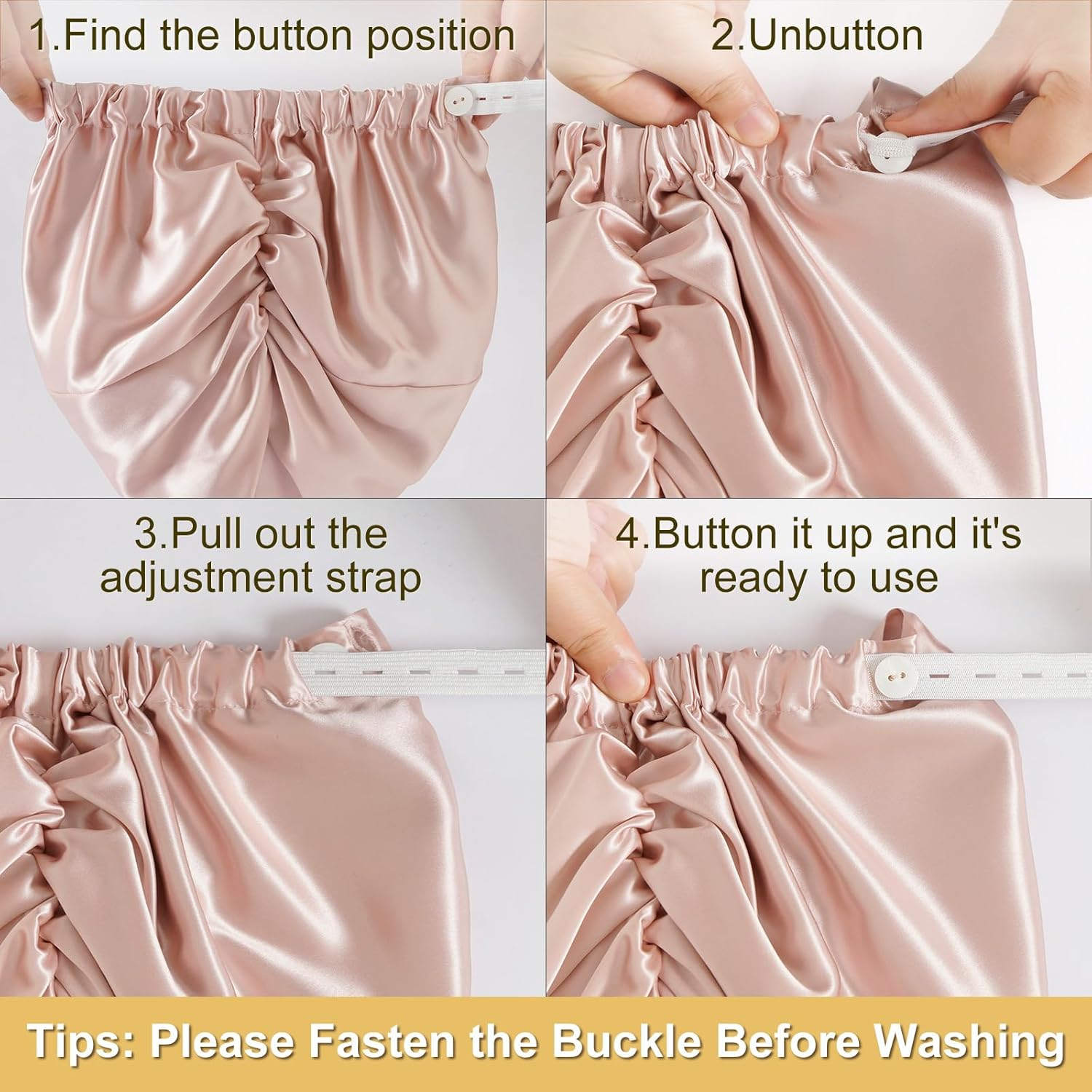 1.Find the button position

2.Unbutton

3.Pull out the adjustment strap

4.Button it up and it's ready to use

Tips: Please Fasten the Buckle Before Washing