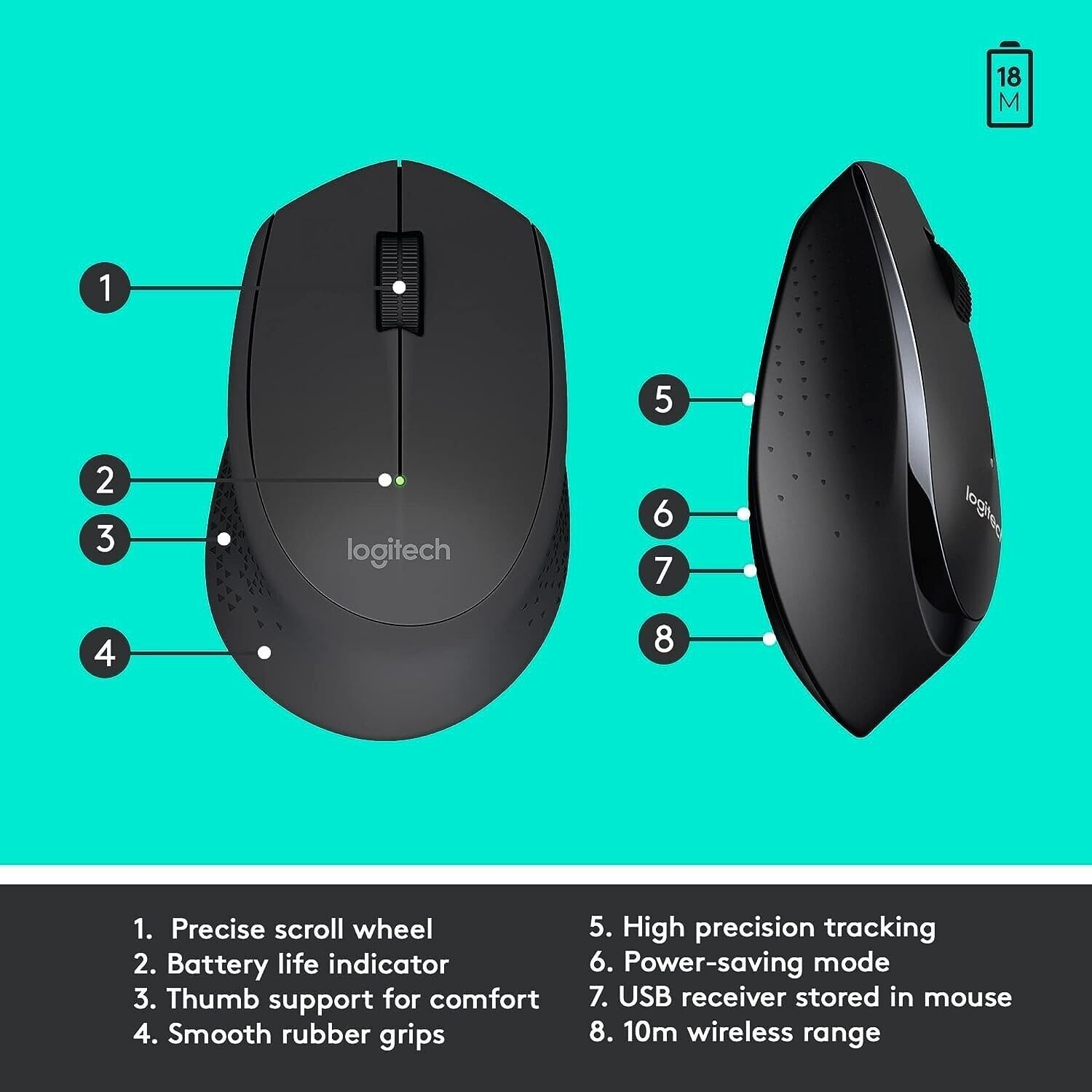 18
M

1

2

3

4

logitech

5

6

7

8

logitech

1. Precise scroll wheel
2. Battery life indicator
3. Thumb support for comfort
4. Smooth rubber grips

5. High precision tracking
6. Power-saving mode
7. USB receiver stored in mouse
8. 10m wireless range