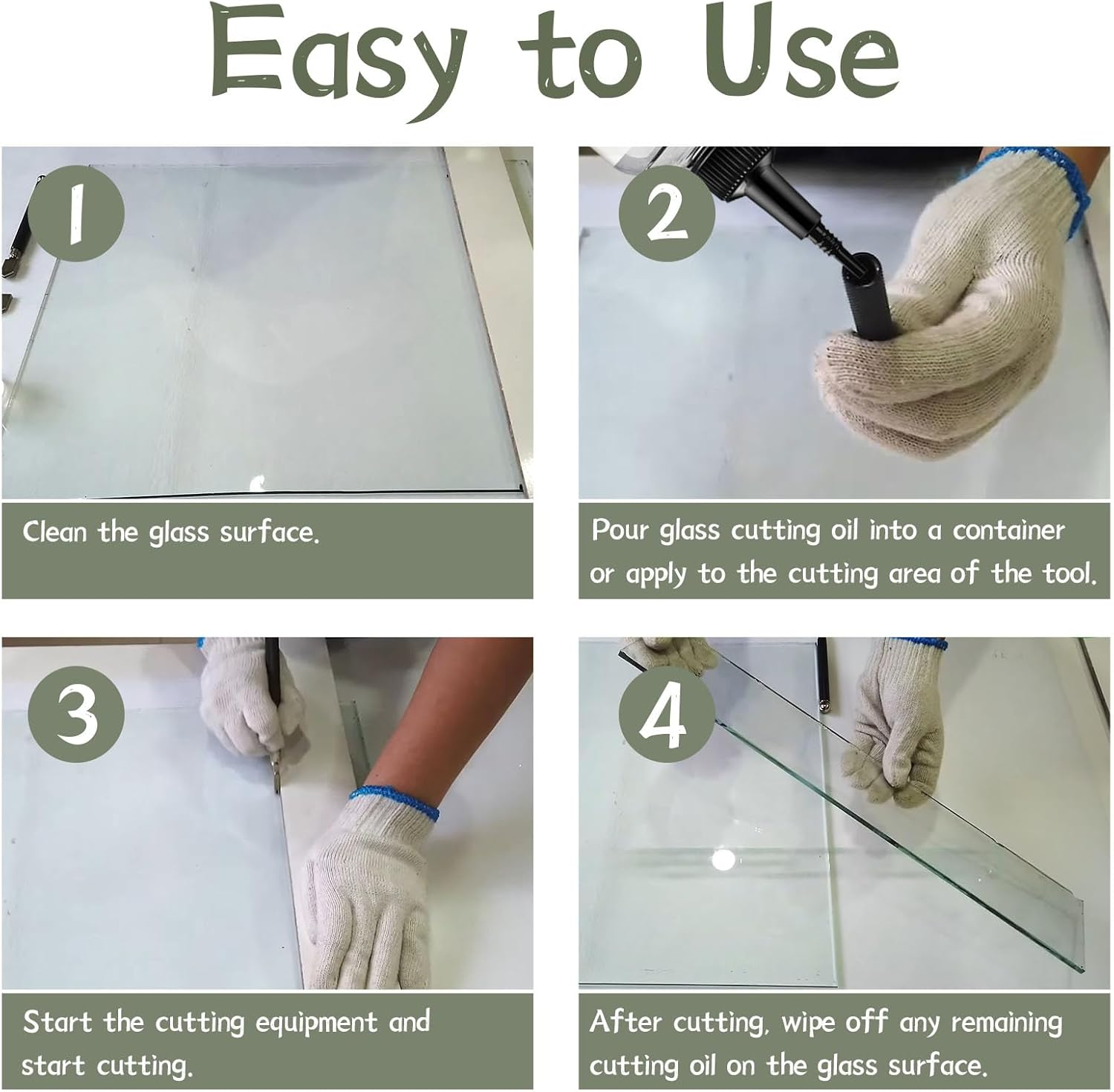 Easy to Use

1

Clean the glass surface.

2

Pour glass cutting oil into a container or apply to the cutting area of the tool.

3

Start the cutting equipment and start cutting.

4

After cutting, wipe off any remaining cutting oil on the glass surface.