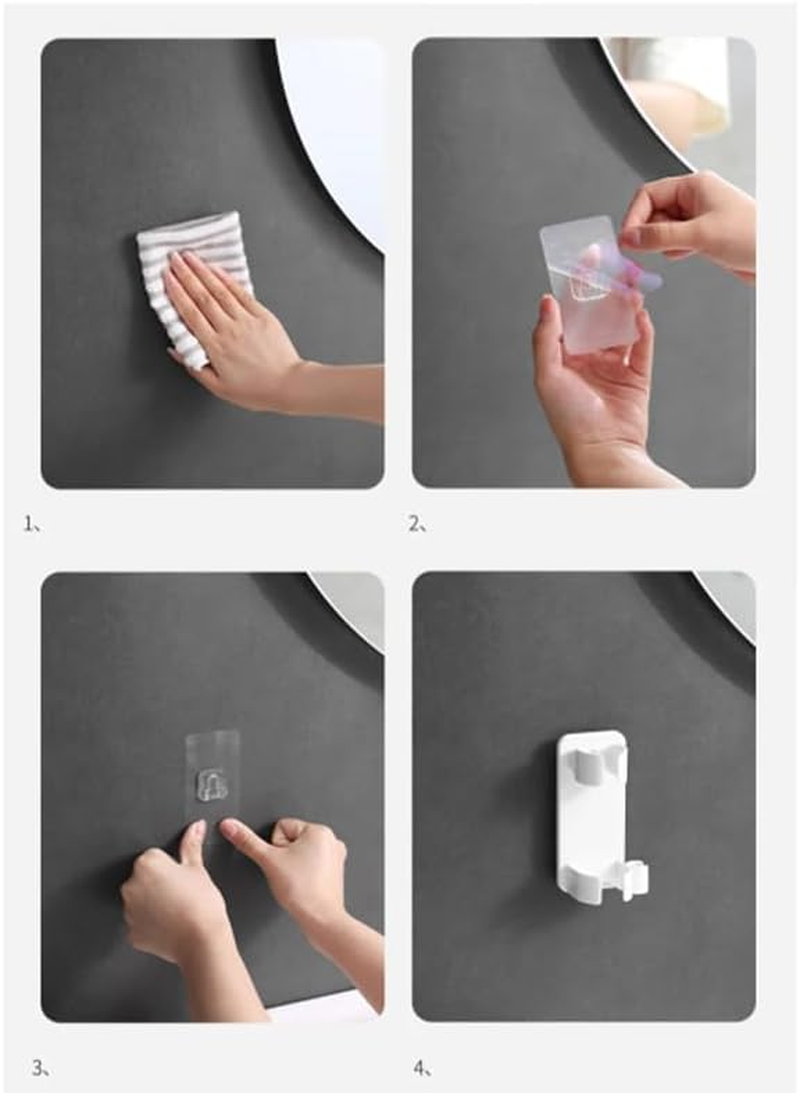 1、

2、

3、

4、