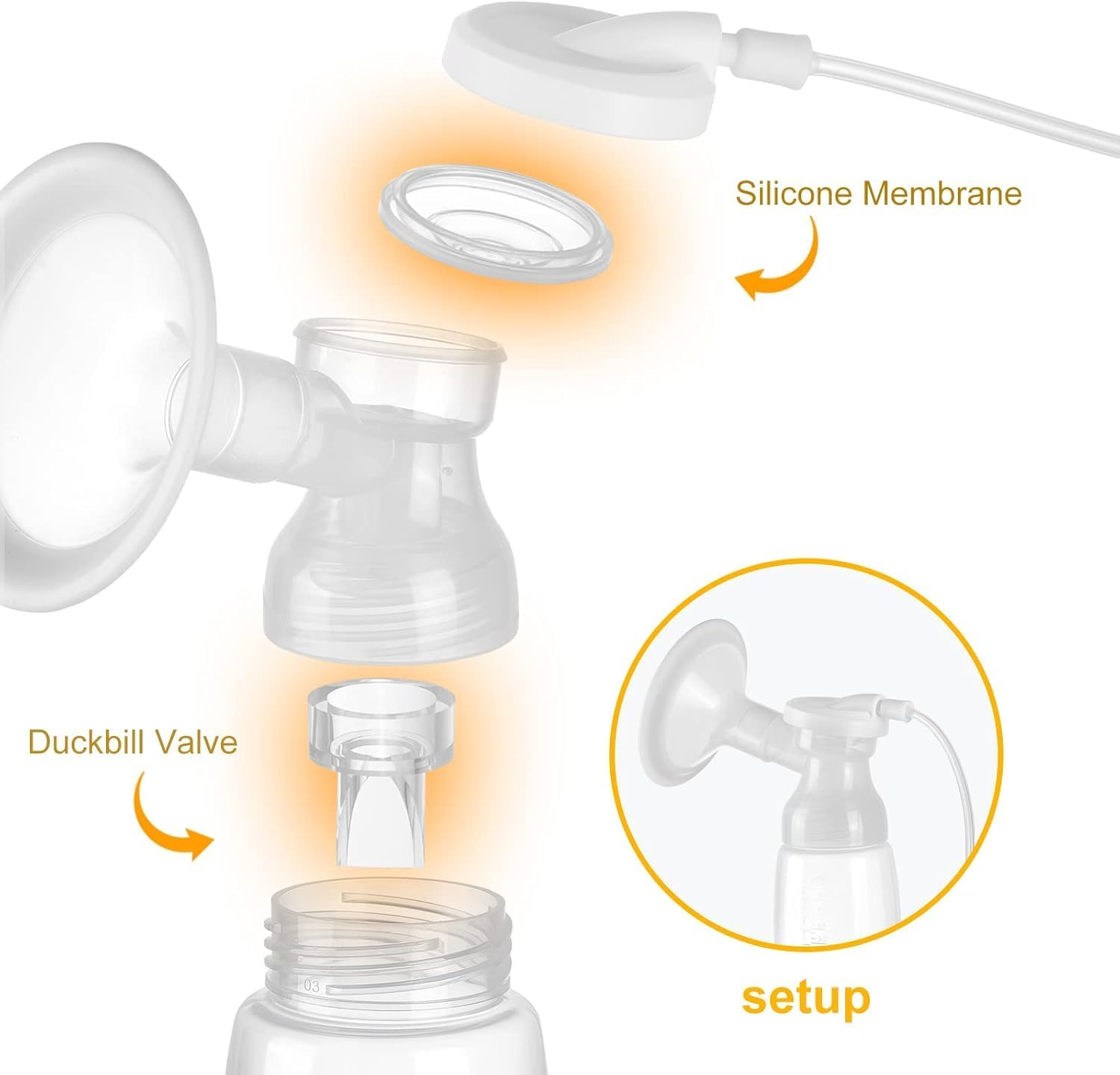 Silicone Membrane

Duckbill Valve

03

setup