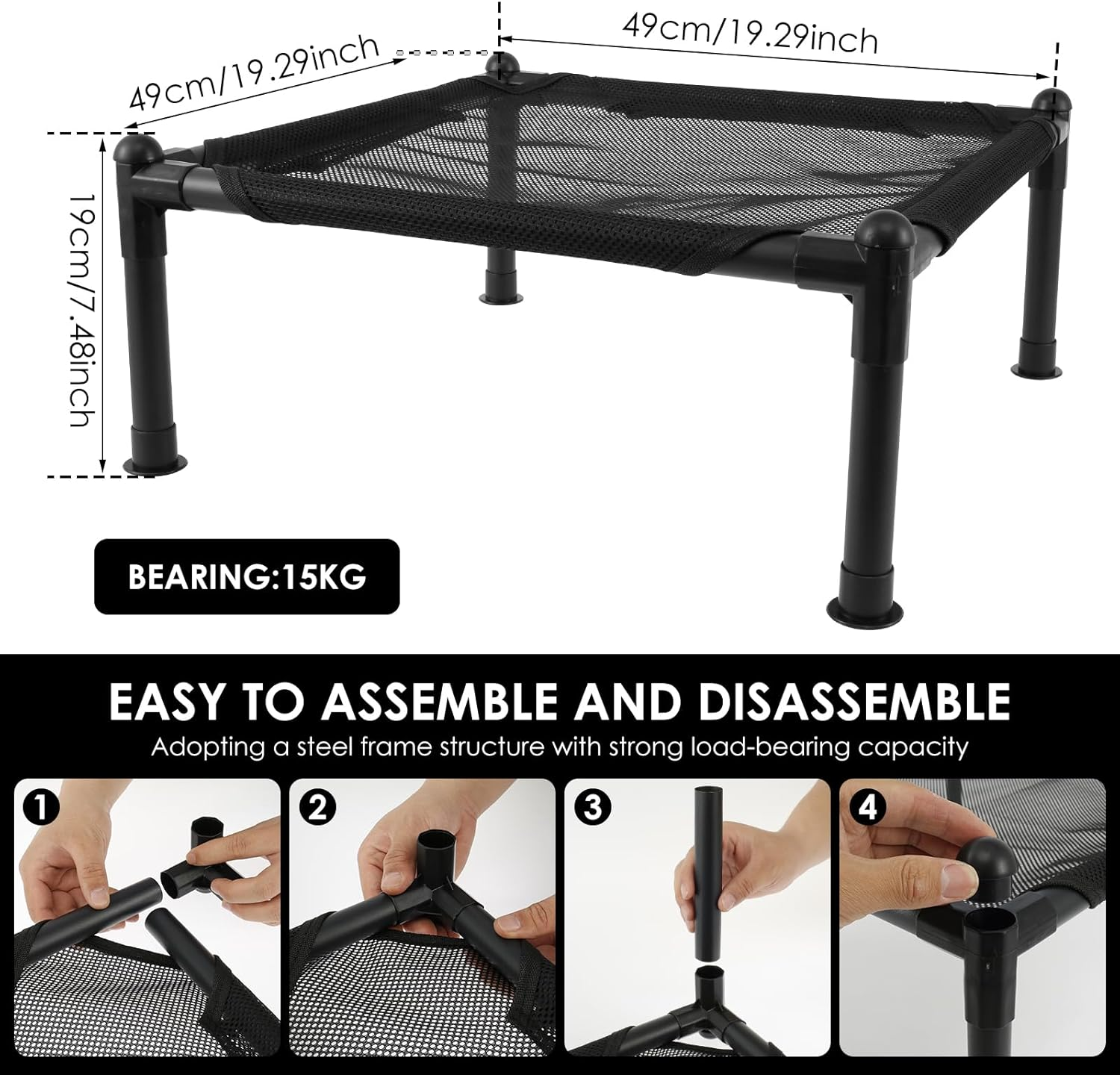 49cm/19.29inch

49cm/19.29inch

19cm/7.48inch

BEARING:15KG

EASY TO ASSEMBLE AND DISASSEMBLE

Adopting a steel frame structure with strong load-bearing capacity

1

2

3

4