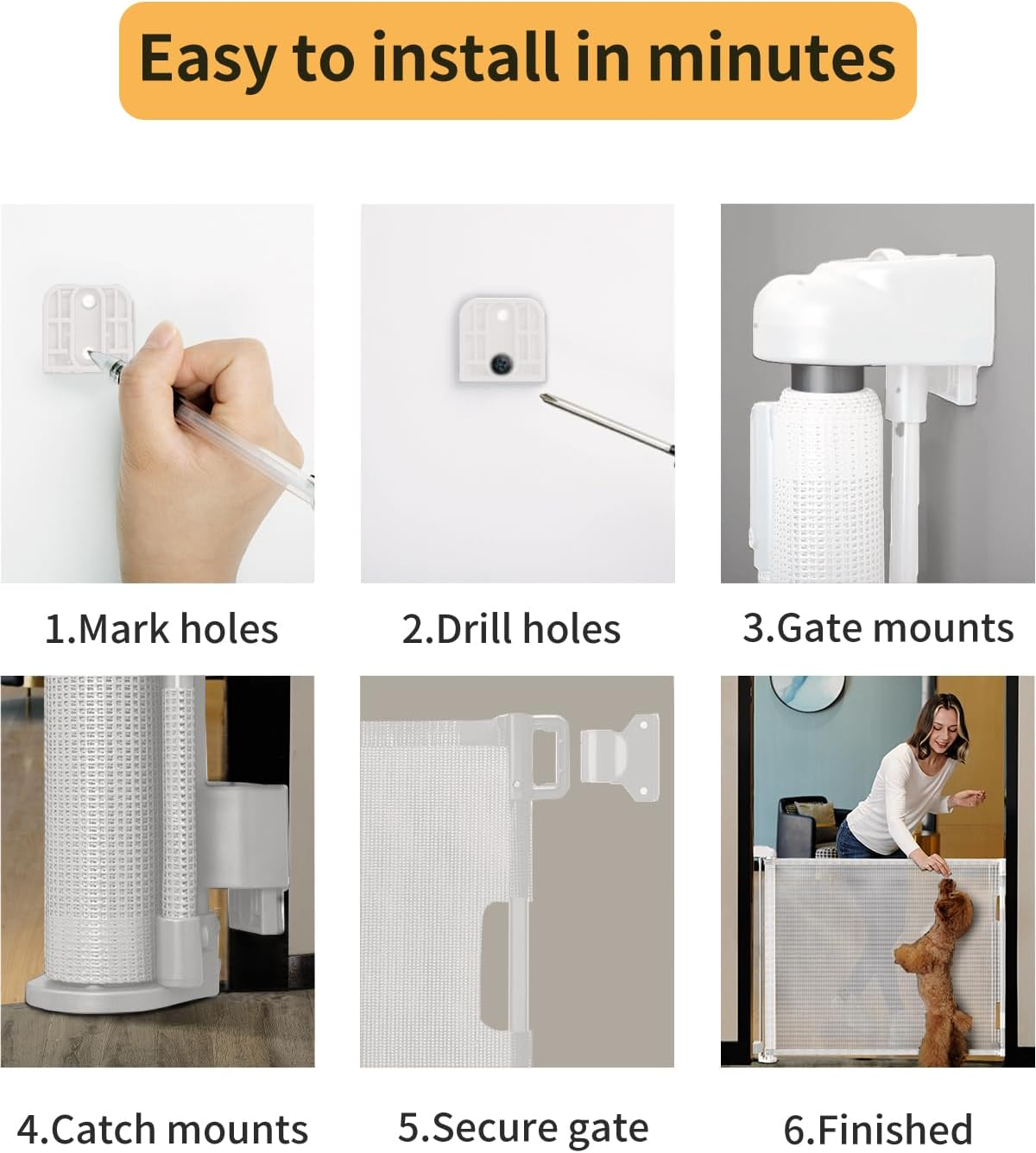 Easy to install in minutes

1.Mark holes

2.Drill holes

3.Gate mounts

4.Catch mounts

5.Secure gate

6.Finished