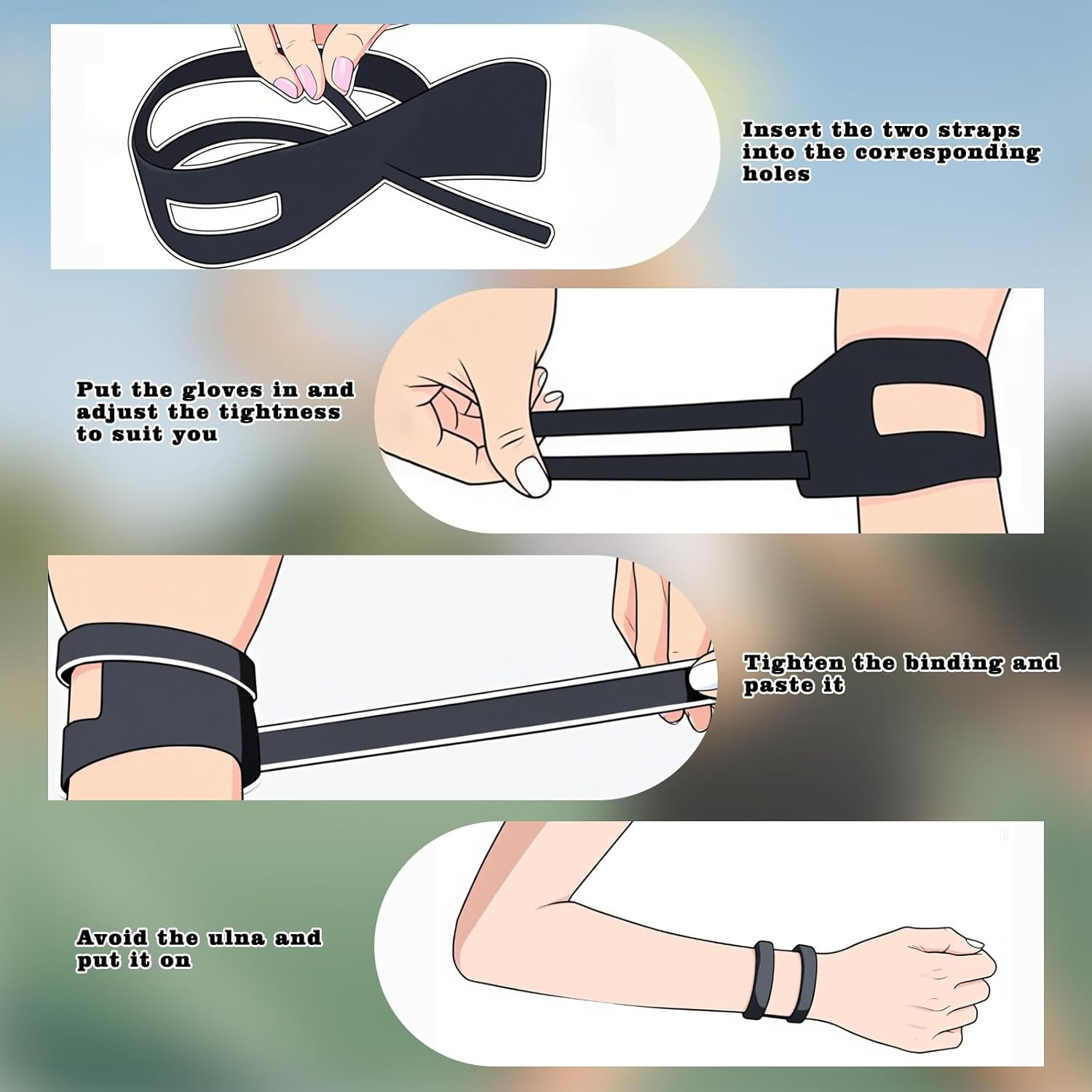 Insert the two straps into the corresponding holes

Put the gloves in and adjust the tightness to suit you

Tighten the binding and paste it

Avoid the ulna and put it on