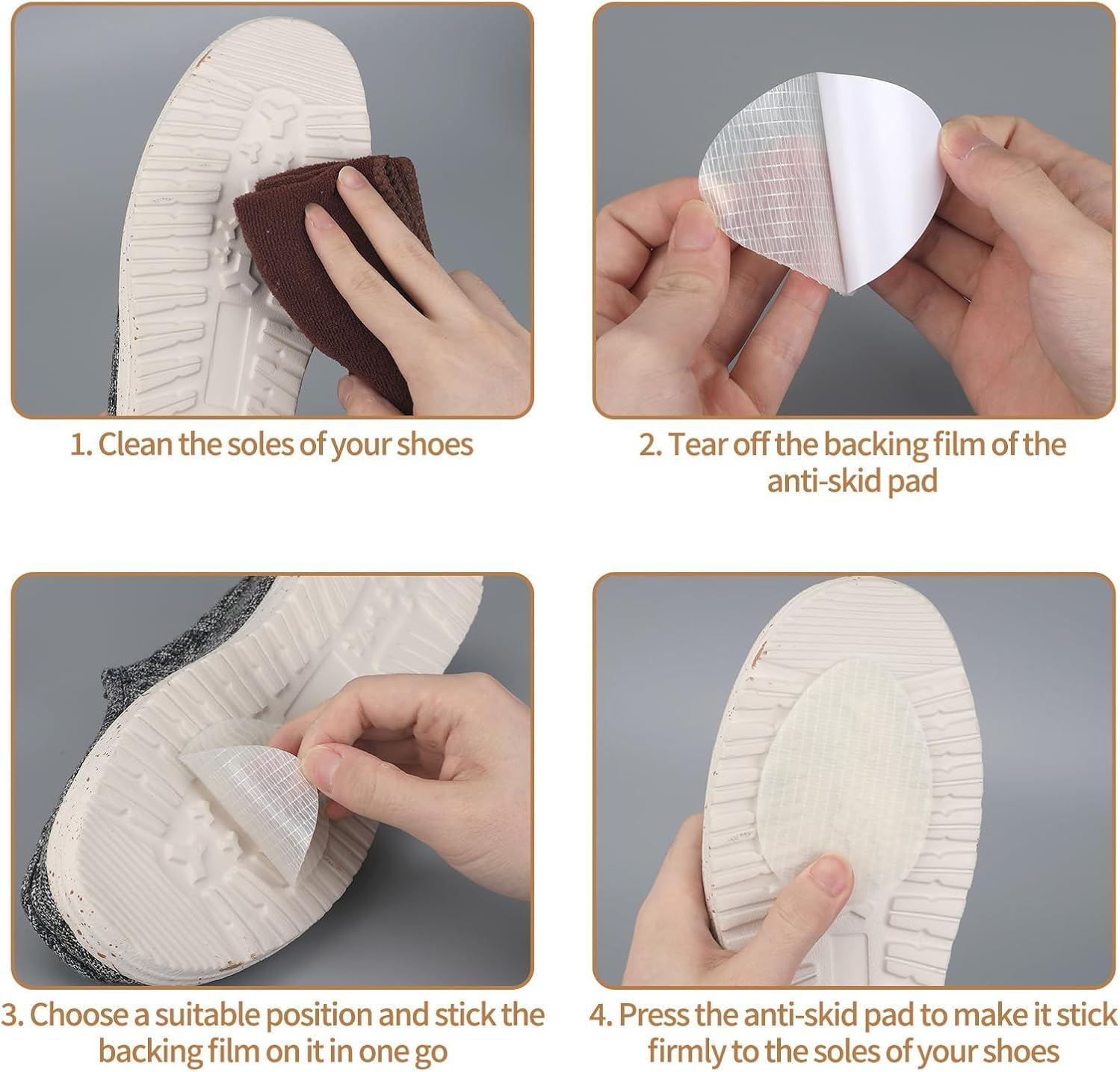 1. Clean the soles of your shoes

2. Tear off the backing film of the anti-skid pad

3. Choose a suitable position and stick the backing film on it in one go

4. Press the anti-skid pad to make it stick firmly to the soles of your shoes