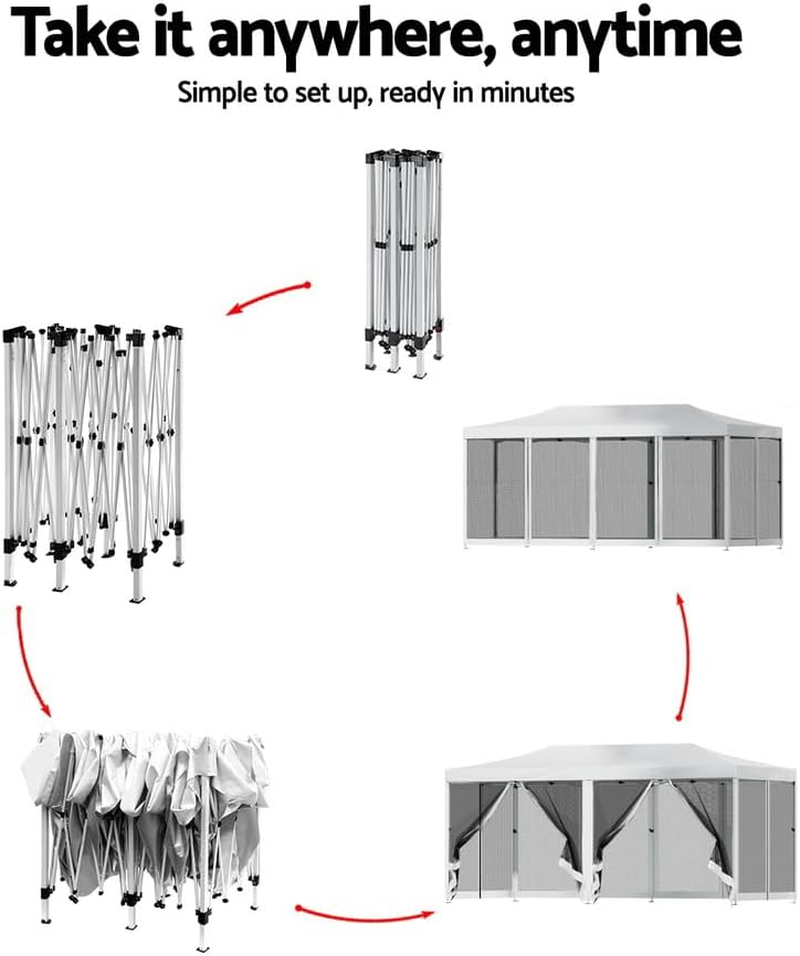 Take it anywhere, anytime

Simple to set up, ready in minutes