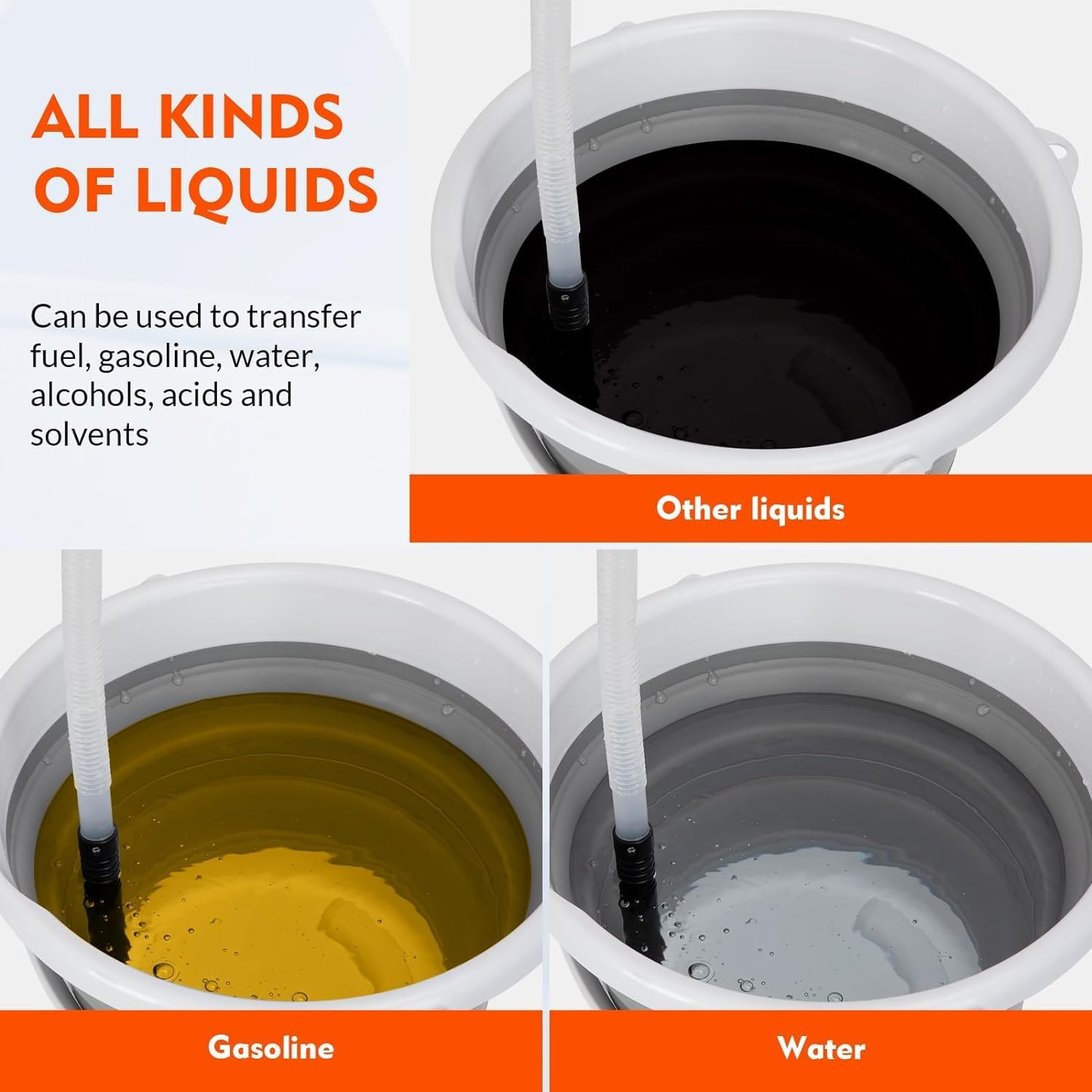 ALL KINDS OF LIQUIDS

Can be used to transfer fuel, gasoline, water, alcohols, acids and solvents

Other liquids

Gasoline

Water