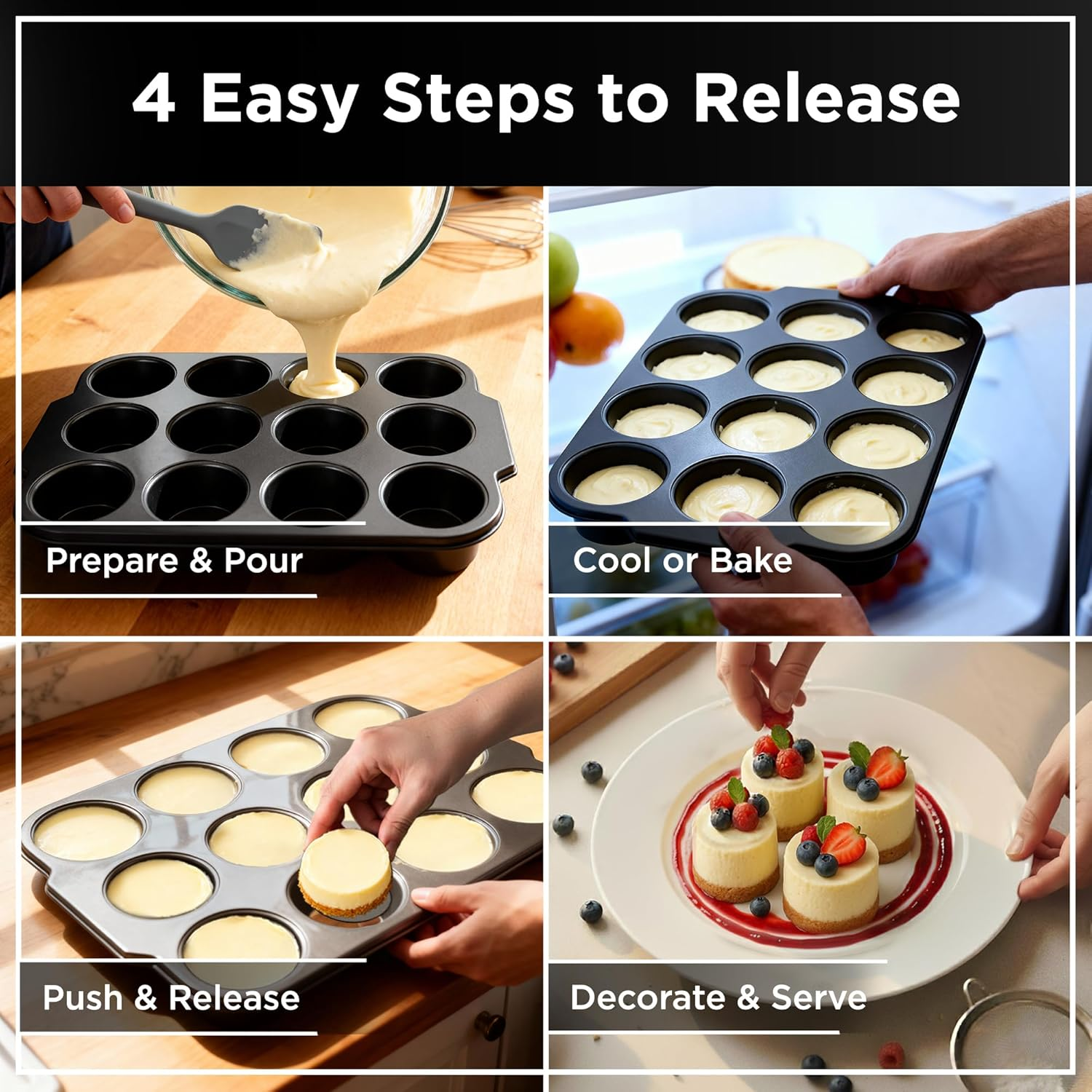 4 Easy Steps to Release

Prepare & Pour

Cool or Bake

Push & Release

Decorate & Serve