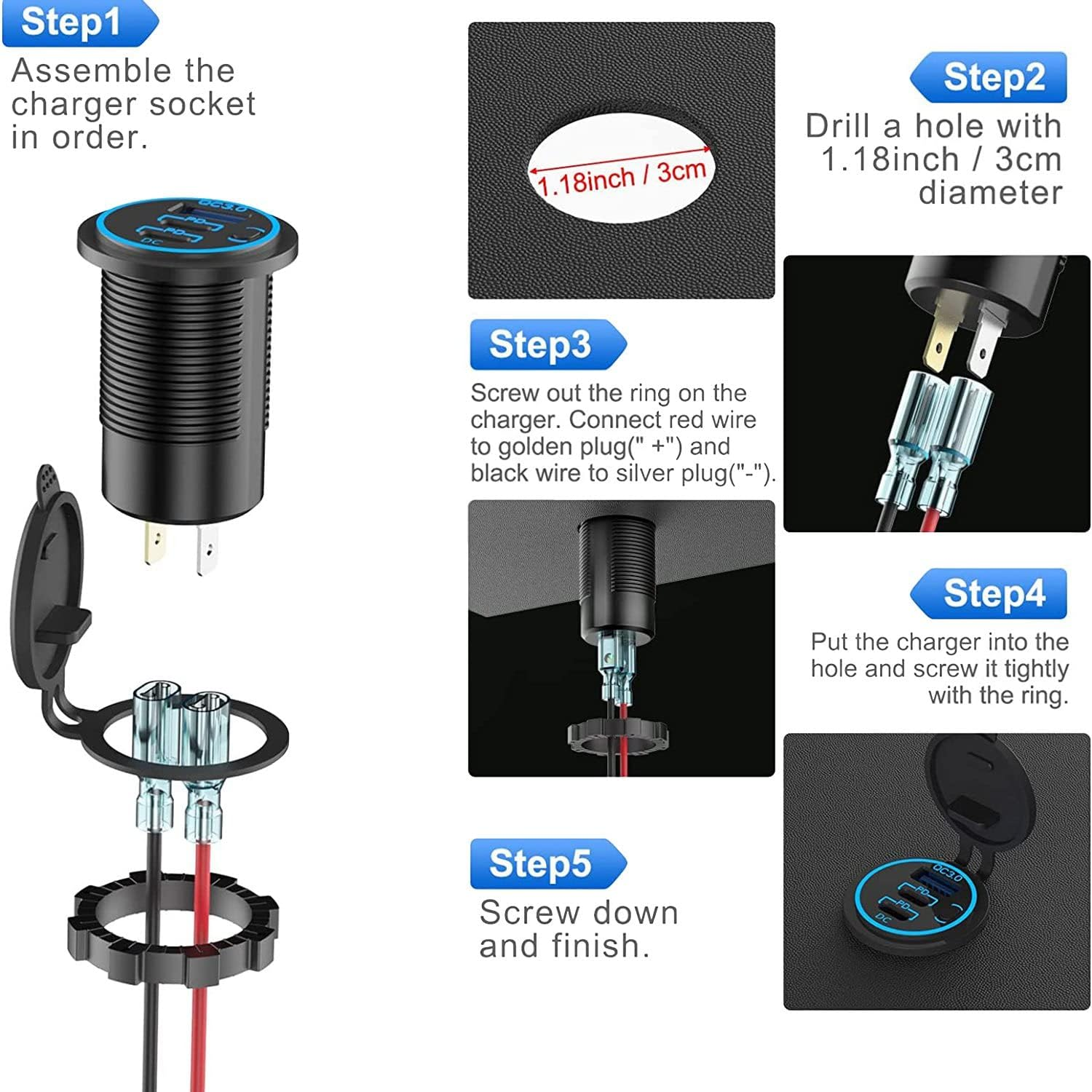 Step1
Assemble the charger socket in order.

QC3.0
PD
PD
DC

1.18inch / 3cm

Step2
Drill a hole with 1.18inch / 3cm diameter

Step3
Screw out the ring on the charger. Connect red wire to golden plug(" +") and black wire to silver plug("-").

Step4
Put the charger into the hole and screw it tightly with the ring.

Step5
Screw down and finish.

QC3.0
PD
PD
DC